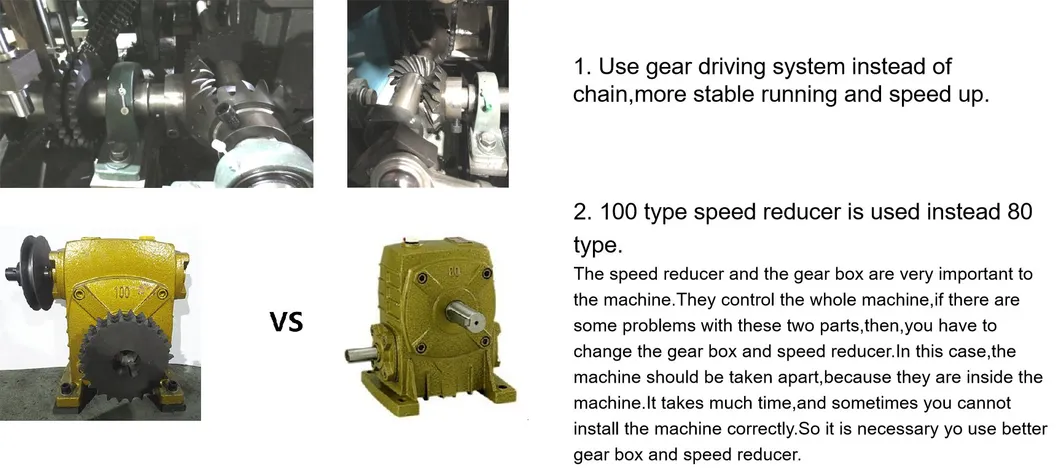 1. Use gear driving system instead of chain,more stable running and speed up.

100

VS

80

2. 100 type speed reducer is used instead 80 type.

The speed reducer and the gear box are very important to the machine.They control the whole machine,if there are some problems with these two parts,then,you have to change the gear box and speed reducer.In this case,the machine should be taken apart,because they are inside the machine.It takes much time,and sometimes you cannot install the machine correctly.So it is necessary yo use better gear box and speed reducer.