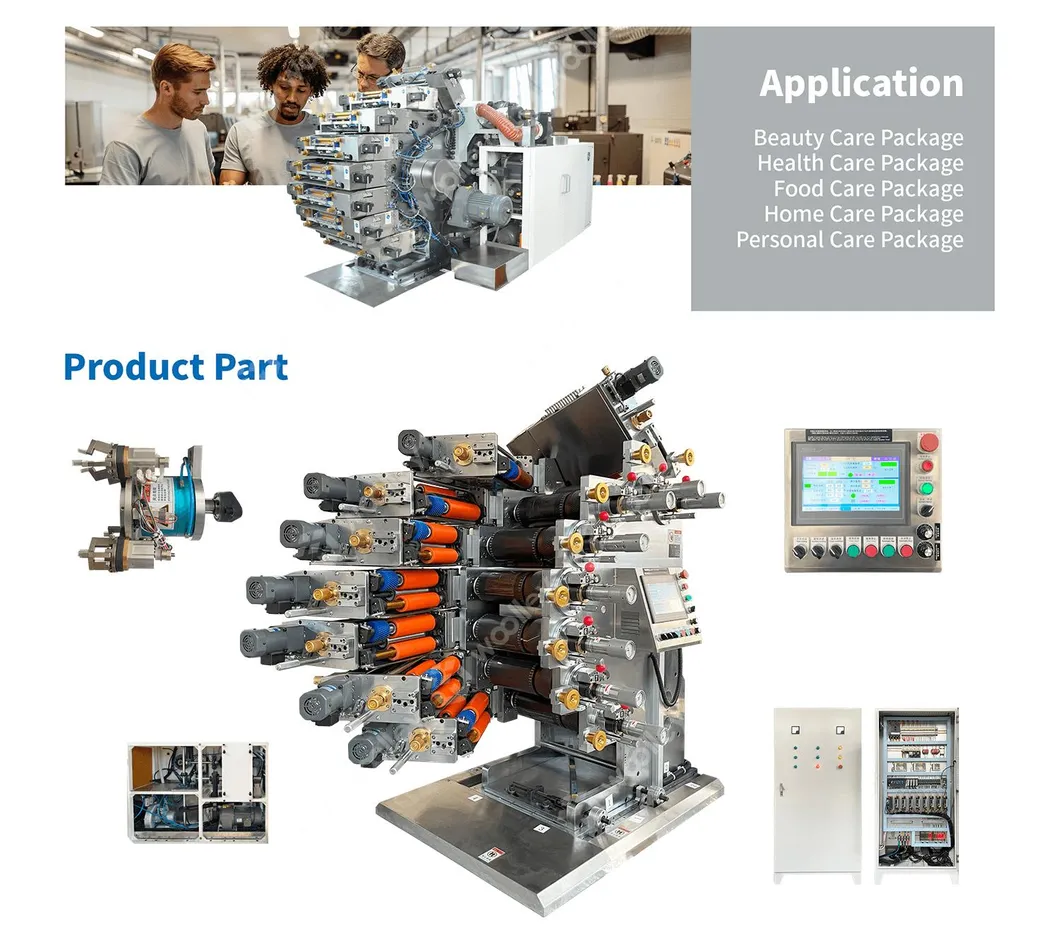 Application

Beauty Care Package
Health Care Package
Food Care Package
Home Care Package
Personal Care Package

Product Part