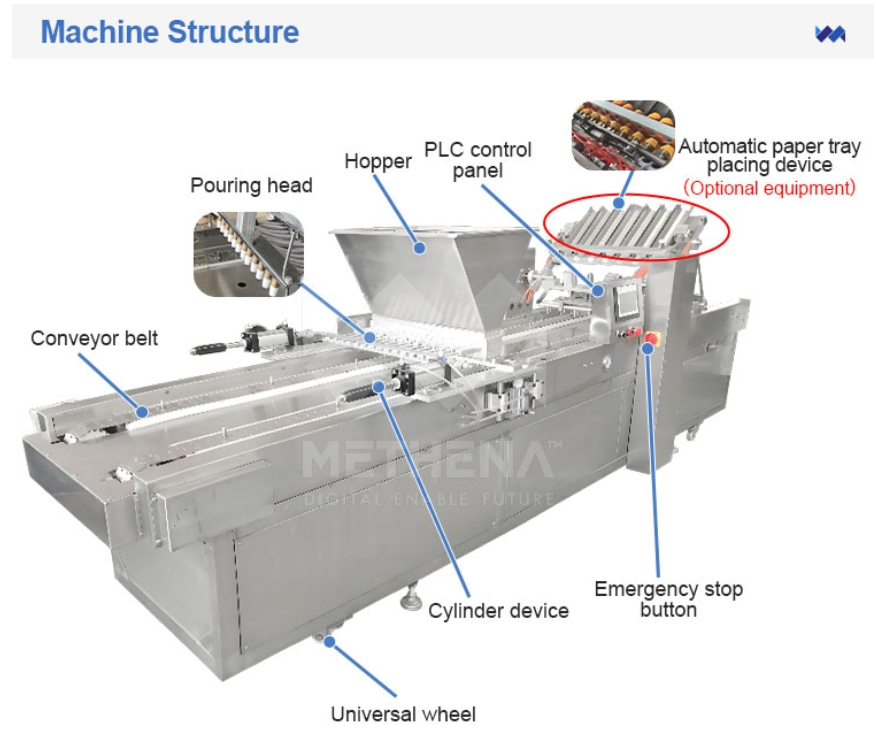 Machine Structure

Pouring head

Hopper

PLC control panel

Automatic paper tray placing device
(Optional equipment)

Conveyor belt

METHENA™
DIGITAL ENABLE FUTURE

Cylinder device

Emergency stop button

Universal wheel