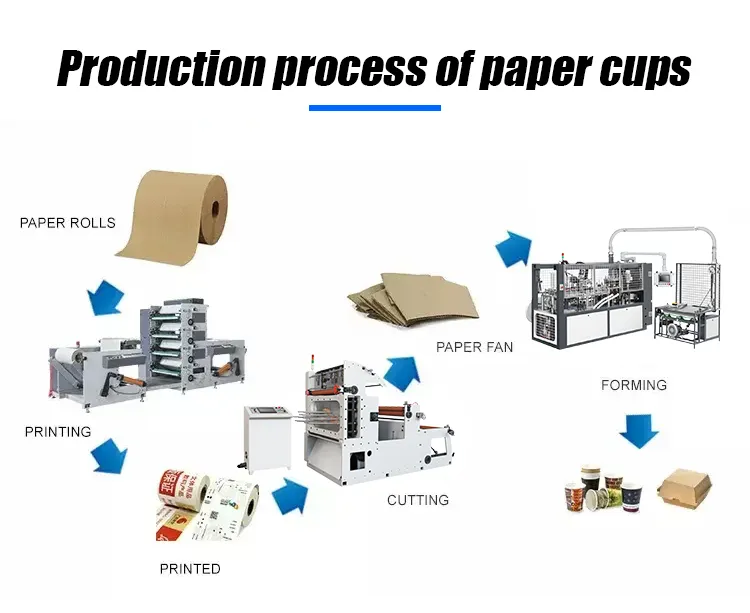 Production process of paper cups

PAPER ROLLS

PRINTING

PRINTED

CUTTING

PAPER FAN

FORMING