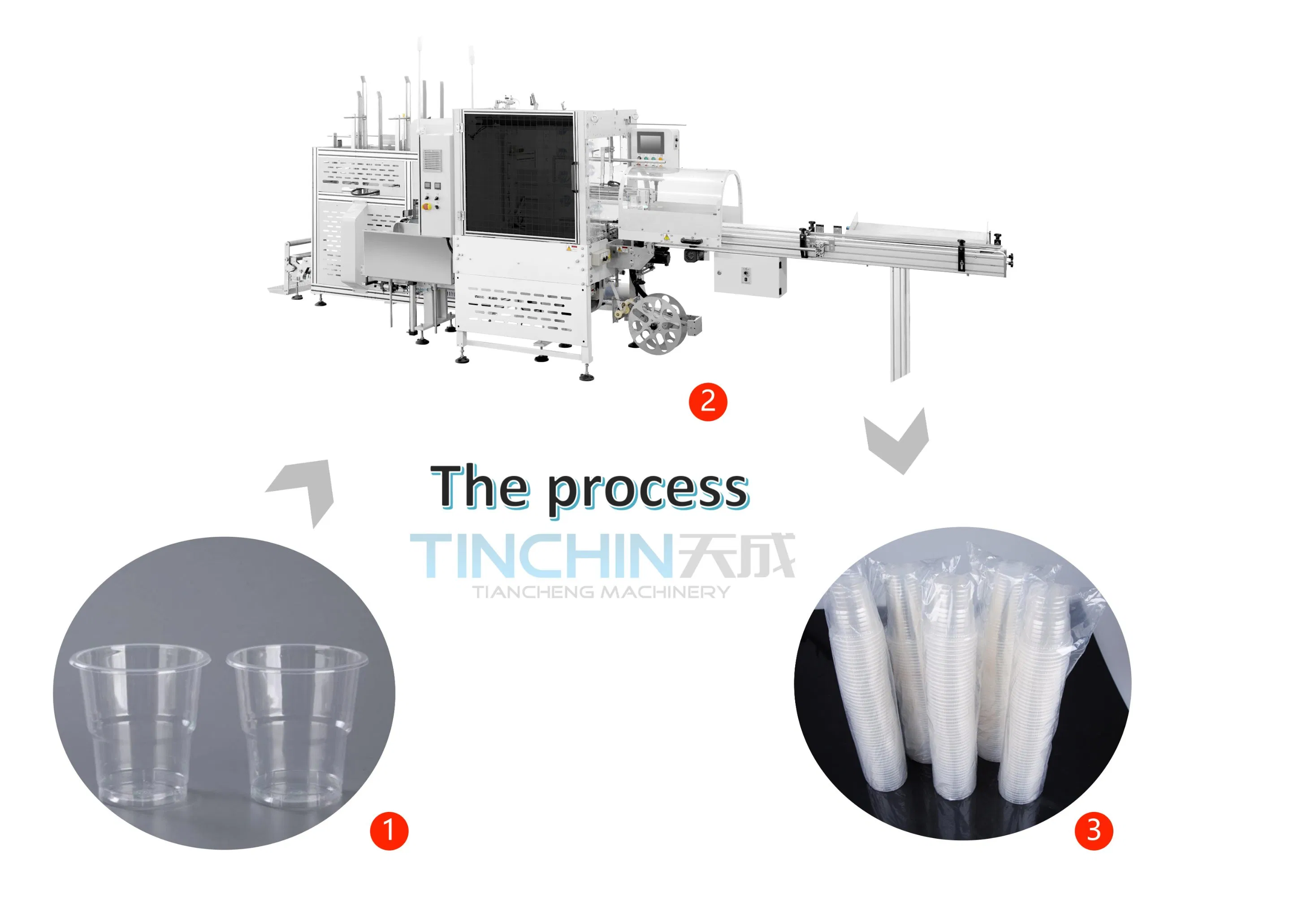 2

The process

TINCHIN天成
TIANCHENG MACHINERY

1

3