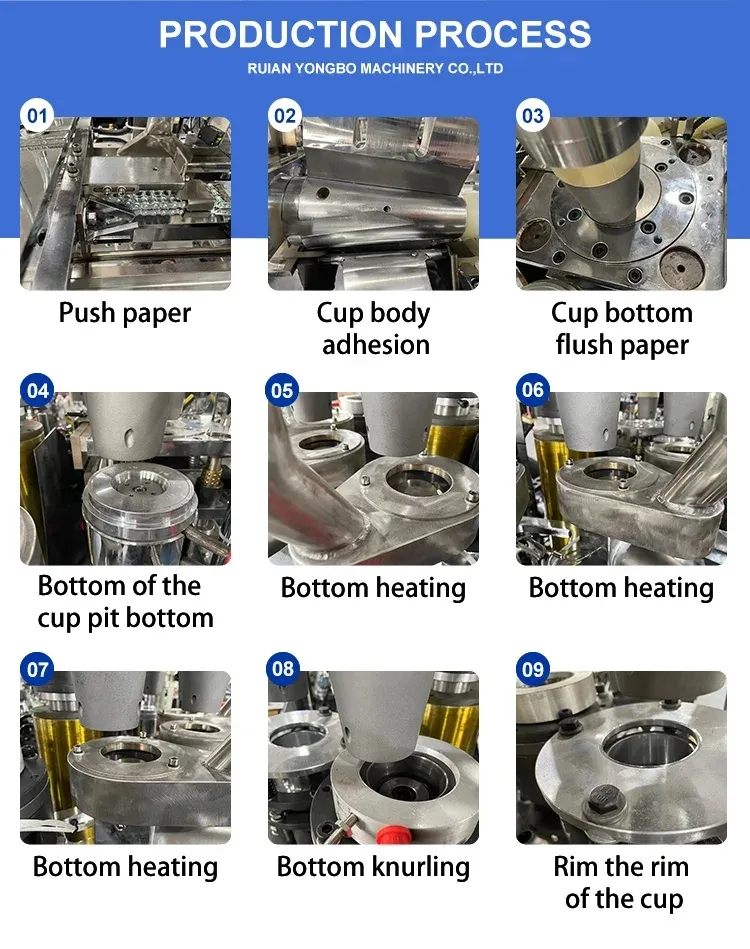 PRODUCTION PROCESS
RUIAN YONGBO MACHINERY CO.,LTD

01
Push paper

02
Cup body adhesion

03
Cup bottom flush paper

04
Bottom of the cup pit bottom

05
Bottom heating

06
Bottom heating

07
Bottom heating

08
Bottom knurling

09
Rim the rim of the cup