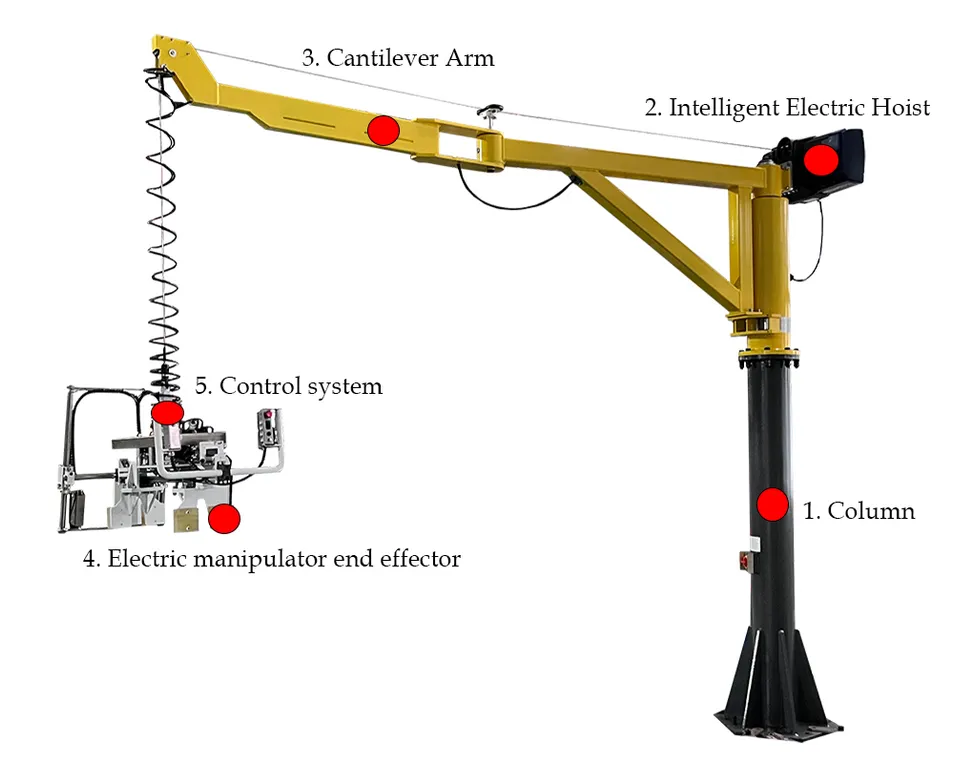 3. Cantilever Arm

2. Intelligent Electric Hoist

5. Control system

1. Column

4. Electric manipulator end effector