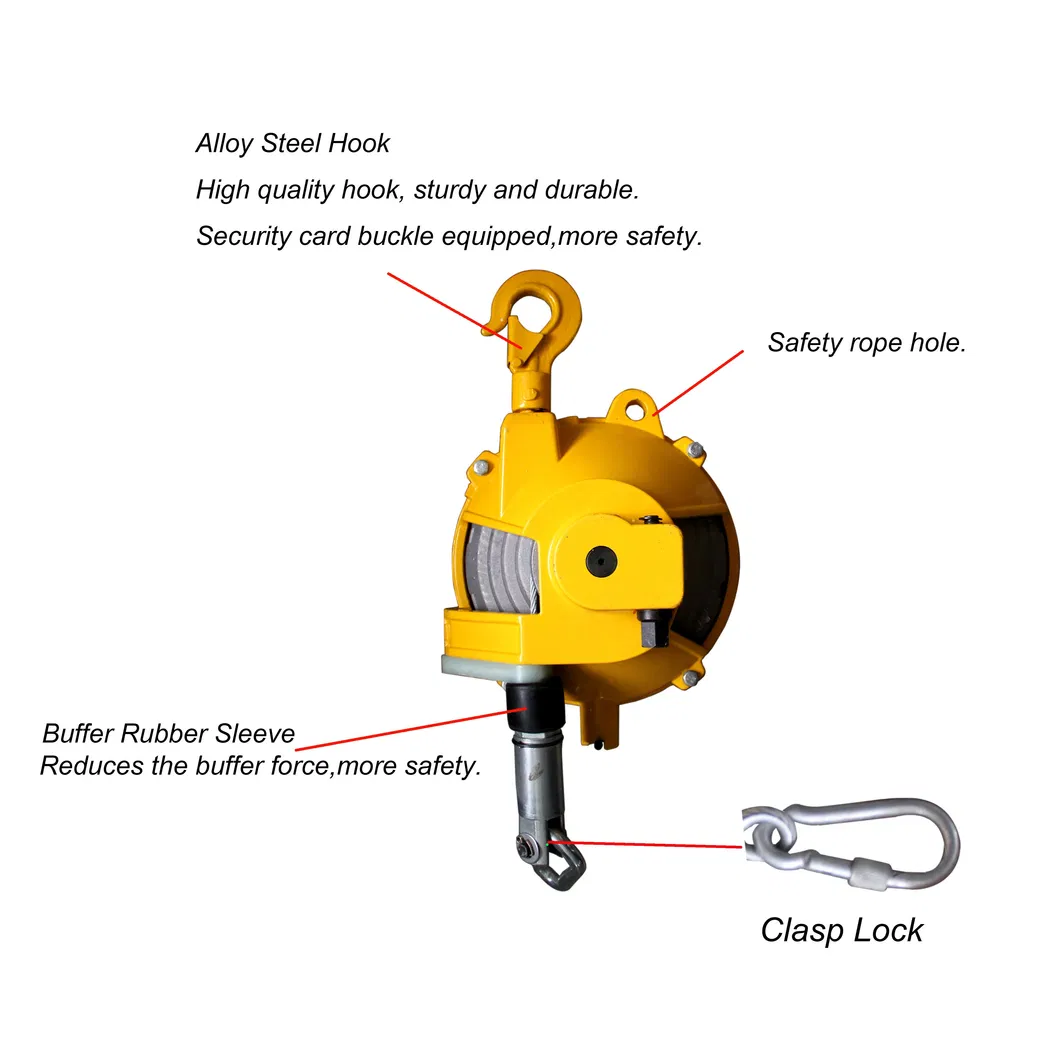 Alloy Steel Hook
High quality hook, sturdy and durable.
Security card buckle equipped,more safety.

Safety rope hole.

Buffer Rubber Sleeve
Reduces the buffer force,more safety.

Clasp Lock