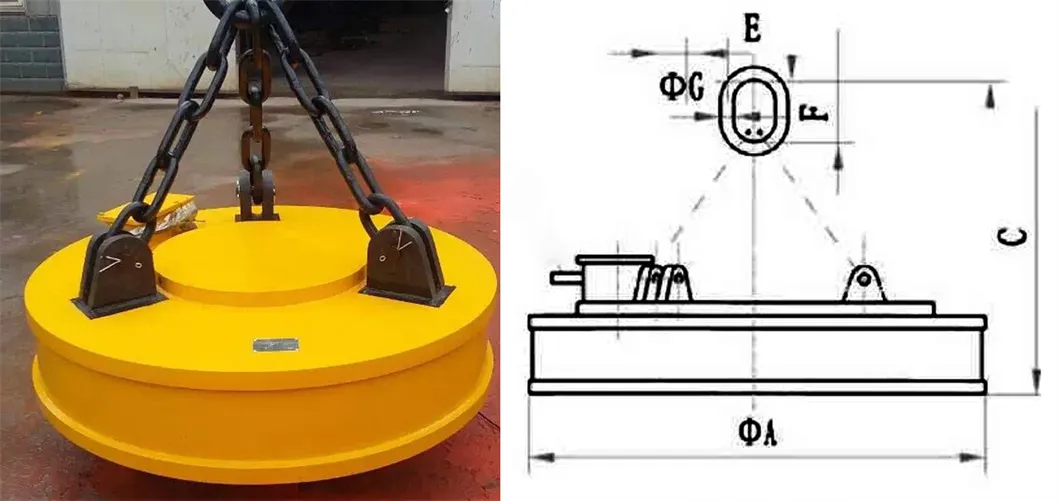 E
ΦG
F
C
ΦA