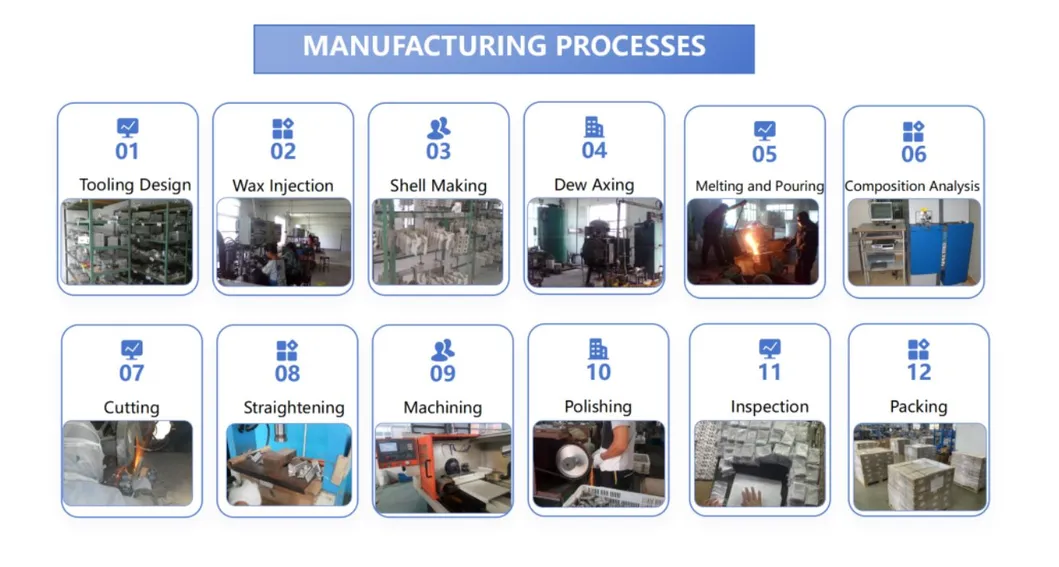 MANUFACTURING PROCESSES

01
Tooling Design

02
Wax Injection

03
Shell Making

04
Dew Axing

05
Melting and Pouring

06
Composition Analysis

07
Cutting

08
Straightening

09
Machining

10
Polishing

11
Inspection

12
Packing