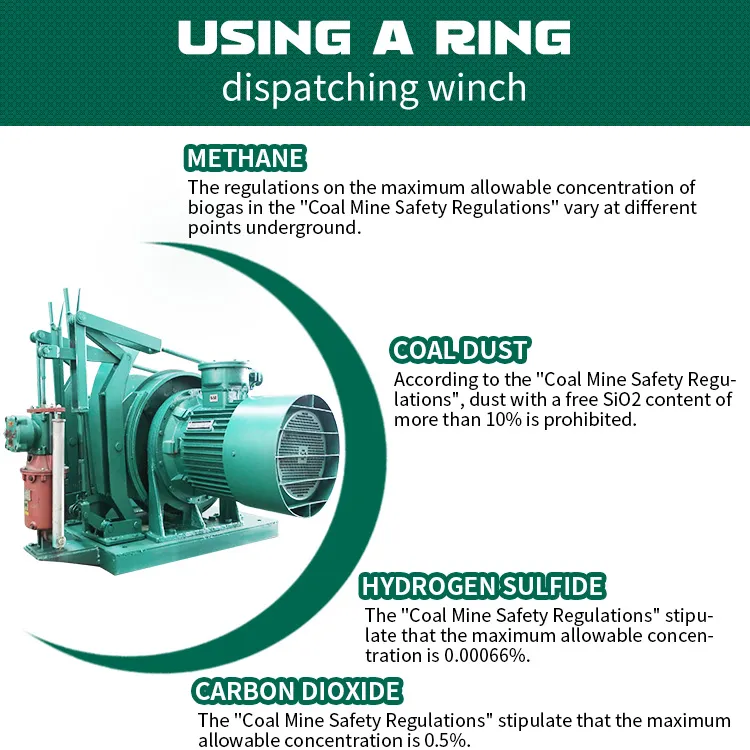 USING A RING
dispatching winch

METHANE
The regulations on the maximum allowable concentration of biogas in the "Coal Mine Safety Regulations" vary at different points underground.

COAL DUST
According to the "Coal Mine Safety Regulations", dust with a free SiO2 content of more than 10% is prohibited.

HYDROGEN SULFIDE
The "Coal Mine Safety Regulations" stipulate that the maximum allowable concentration is 0.00066%.

CARBON DIOXIDE
The "Coal Mine Safety Regulations" stipulate that the maximum allowable concentration is 0.5%.