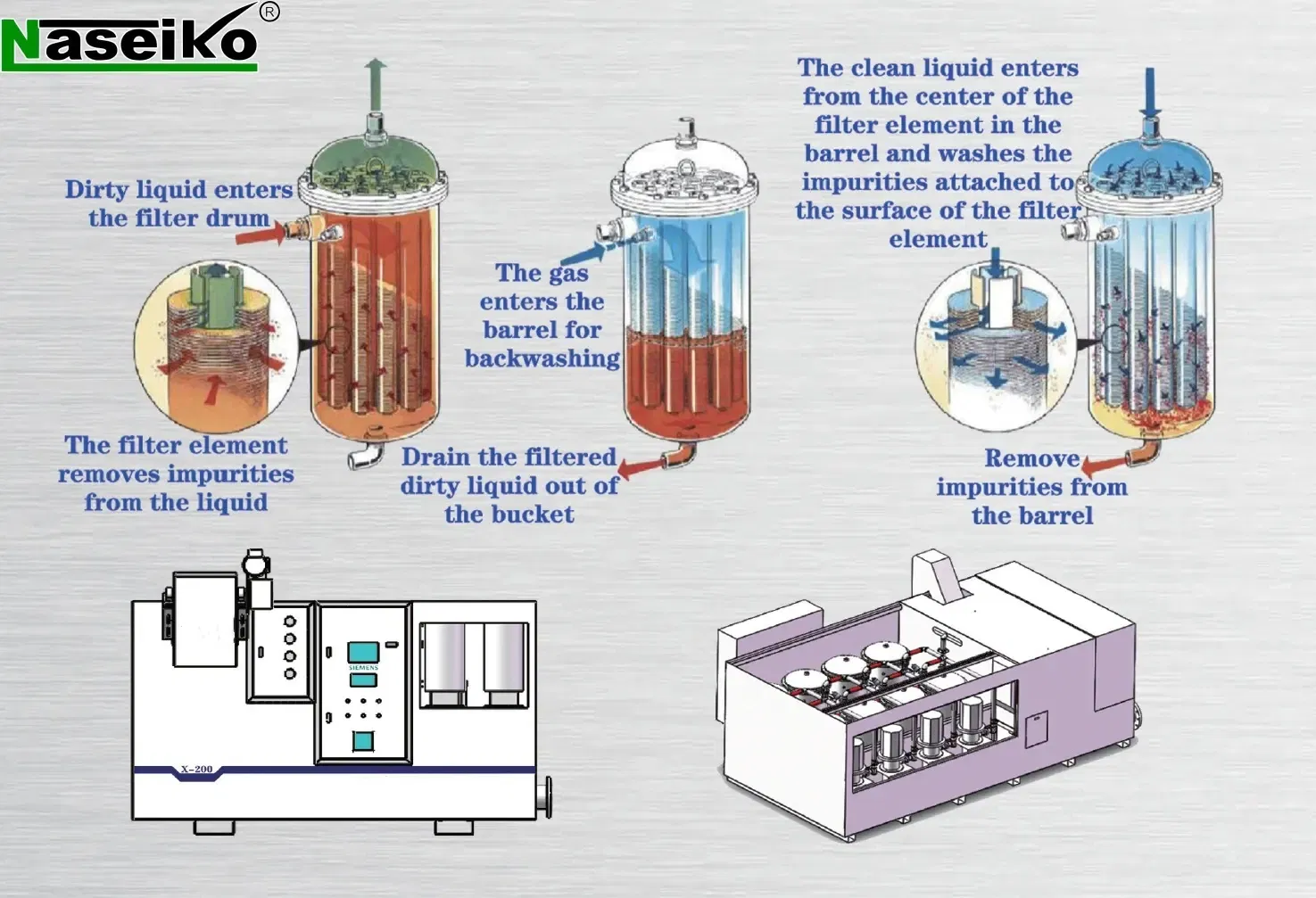 Naseiko®

Dirty liquid enters the filter drum

The filter element removes impurities from the liquid

The gas enters the barrel for backwashing

Drain the filtered dirty liquid out of the bucket

The clean liquid enters from the center of the filter element in the barrel and washes the impurities attached to the surface of the filter element

Remove impurities from the barrel

SIEMENS

X-200