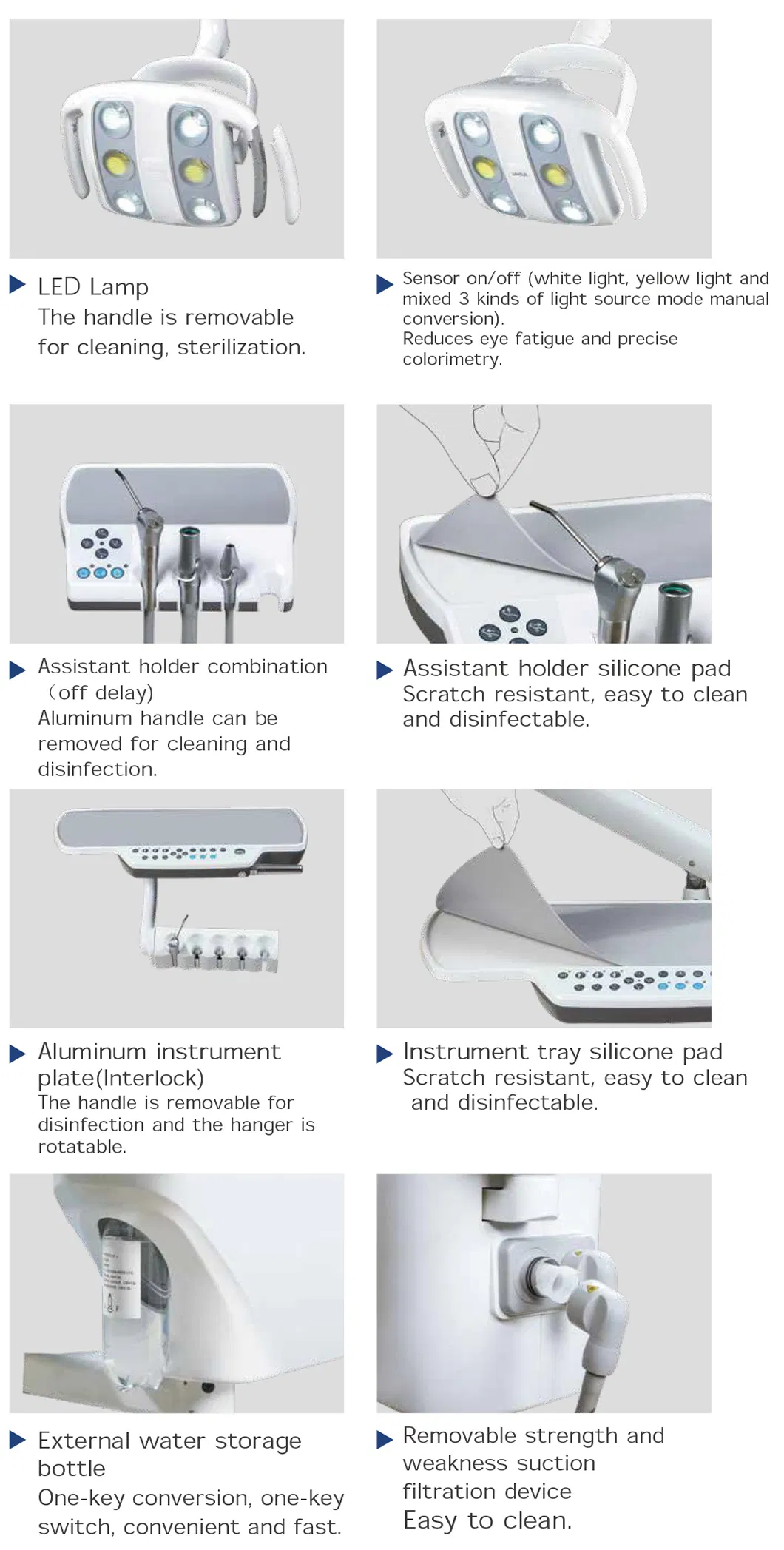 LED Lamp
The handle is removable for cleaning, sterilization.

Sensor on/off (white light, yellow light and mixed 3 kinds of light source mode manual conversion).
Reduces eye fatigue and precise colorimetry.

Assistant holder combination （off delay)
Aluminum handle can be removed for cleaning and disinfection.

Assistant holder silicone pad
Scratch resistant, easy to clean and disinfectable.

Aluminum instrument plate(Interlock)
The handle is removable for disinfection and the hanger is rotatable.

Instrument tray silicone pad
Scratch resistant, easy to clean and disinfectable.

External water storage bottle
One-key conversion, one-key switch, convenient and fast.

Removable strength and weakness suction filtration device
Easy to clean.