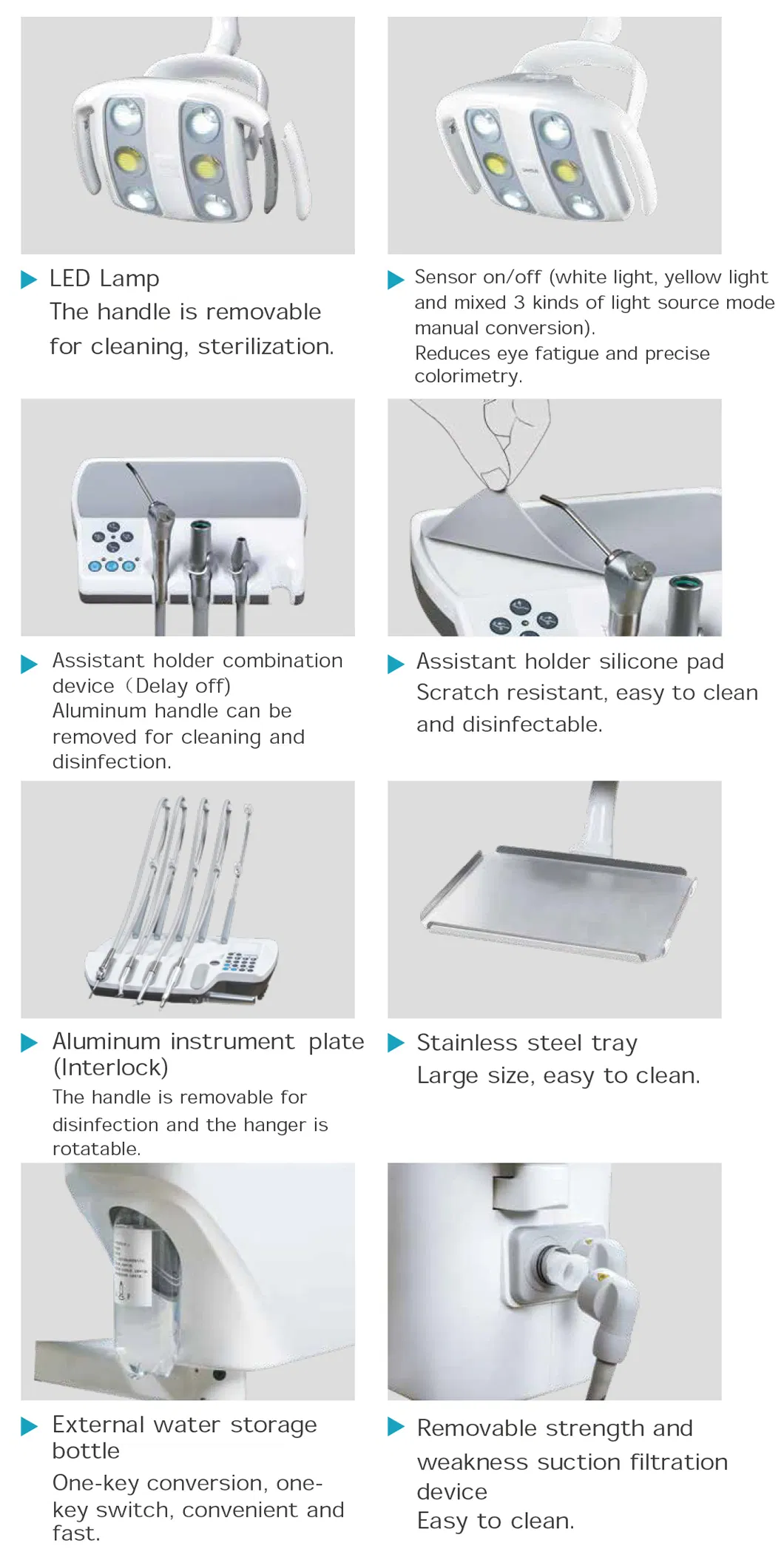 LED Lamp
The handle is removable for cleaning, sterilization.

Sensor on/off (white light, yellow light and mixed 3 kinds of light source mode manual conversion).
Reduces eye fatigue and precise colorimetry.

Assistant holder combination device（Delay off)
Aluminum handle can be removed for cleaning and disinfection.

Assistant holder silicone pad
Scratch resistant, easy to clean and disinfectable.

Aluminum instrument plate (Interlock)
The handle is removable for disinfection and the hanger is rotatable.

Stainless steel tray
Large size, easy to clean.

External water storage bottle
One-key conversion, one-key switch, convenient and fast.

Removable strength and weakness suction filtration device
Easy to clean.