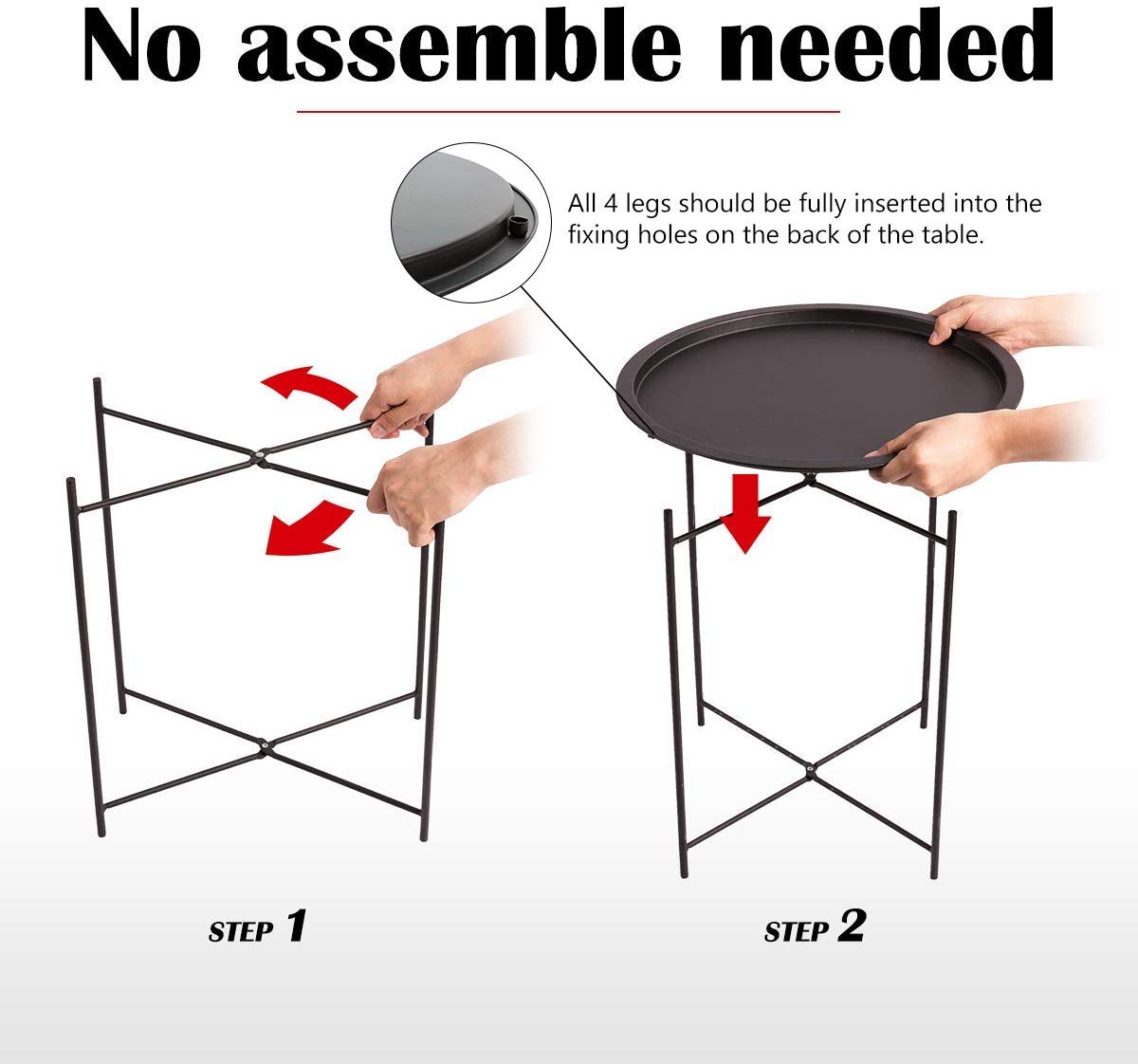 No assemble needed

All 4 legs should be fully inserted into the fixing holes on the back of the table.

STEP 1

STEP 2