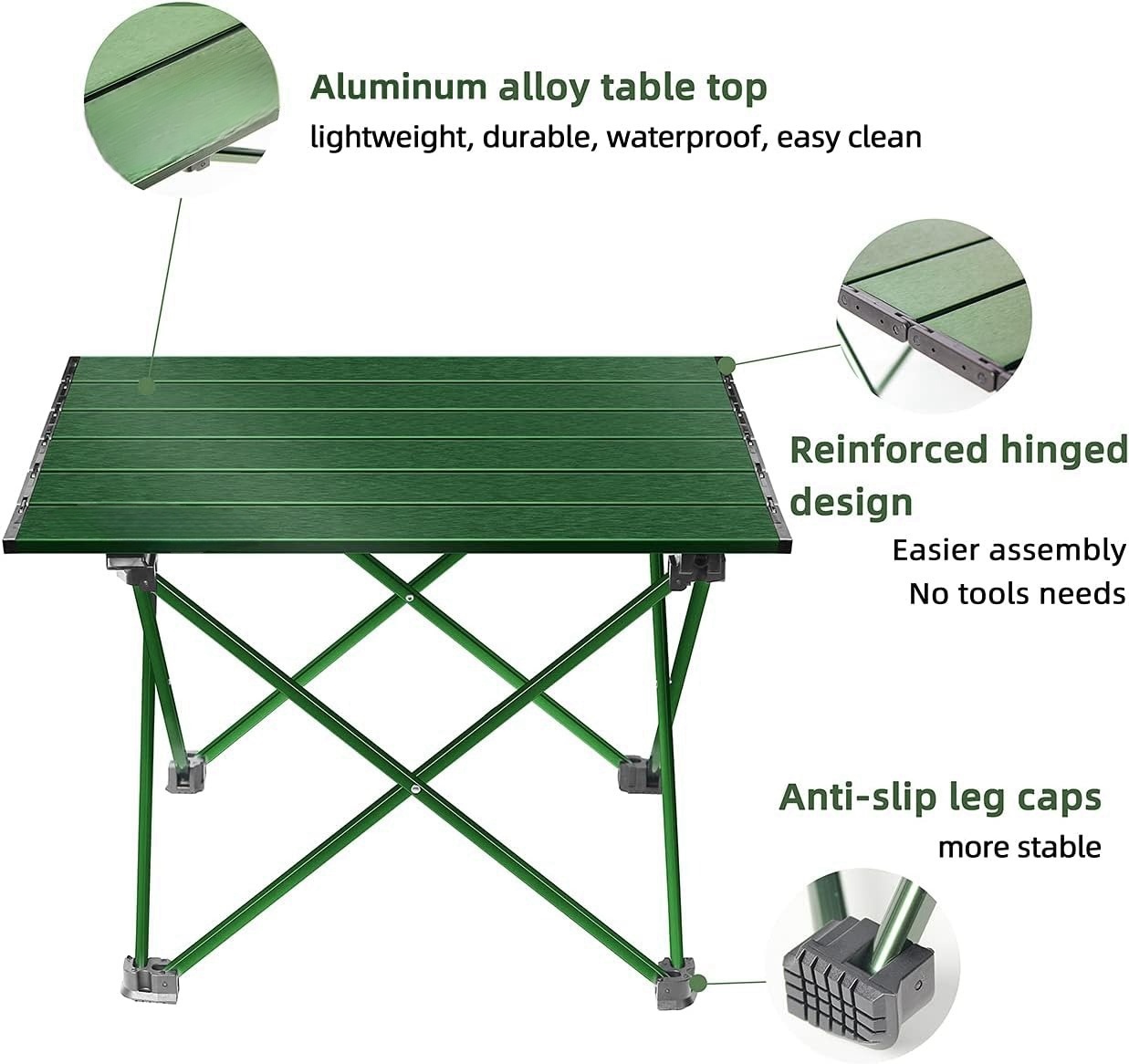 Aluminum alloy table top
lightweight, durable, waterproof, easy clean

Reinforced hinged design
Easier assembly
No tools needs

Anti-slip leg caps
more stable