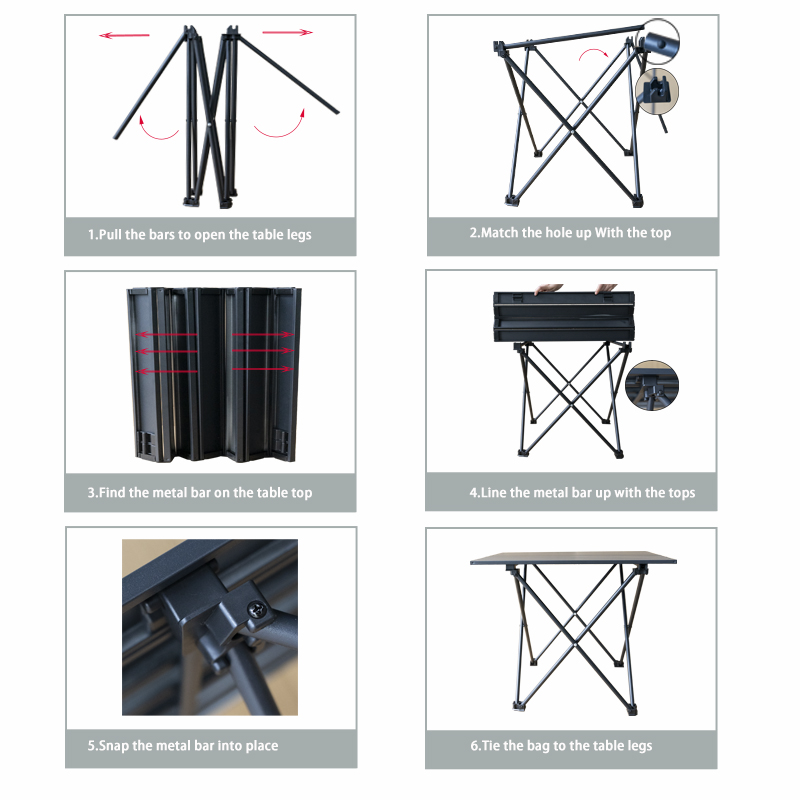 1.Pull the bars to open the table legs

2.Match the hole up With the top

3.Find the metal bar on the table top

4.Line the metal bar up with the tops

5.Snap the metal bar into place

6.Tie the bag to the table legs