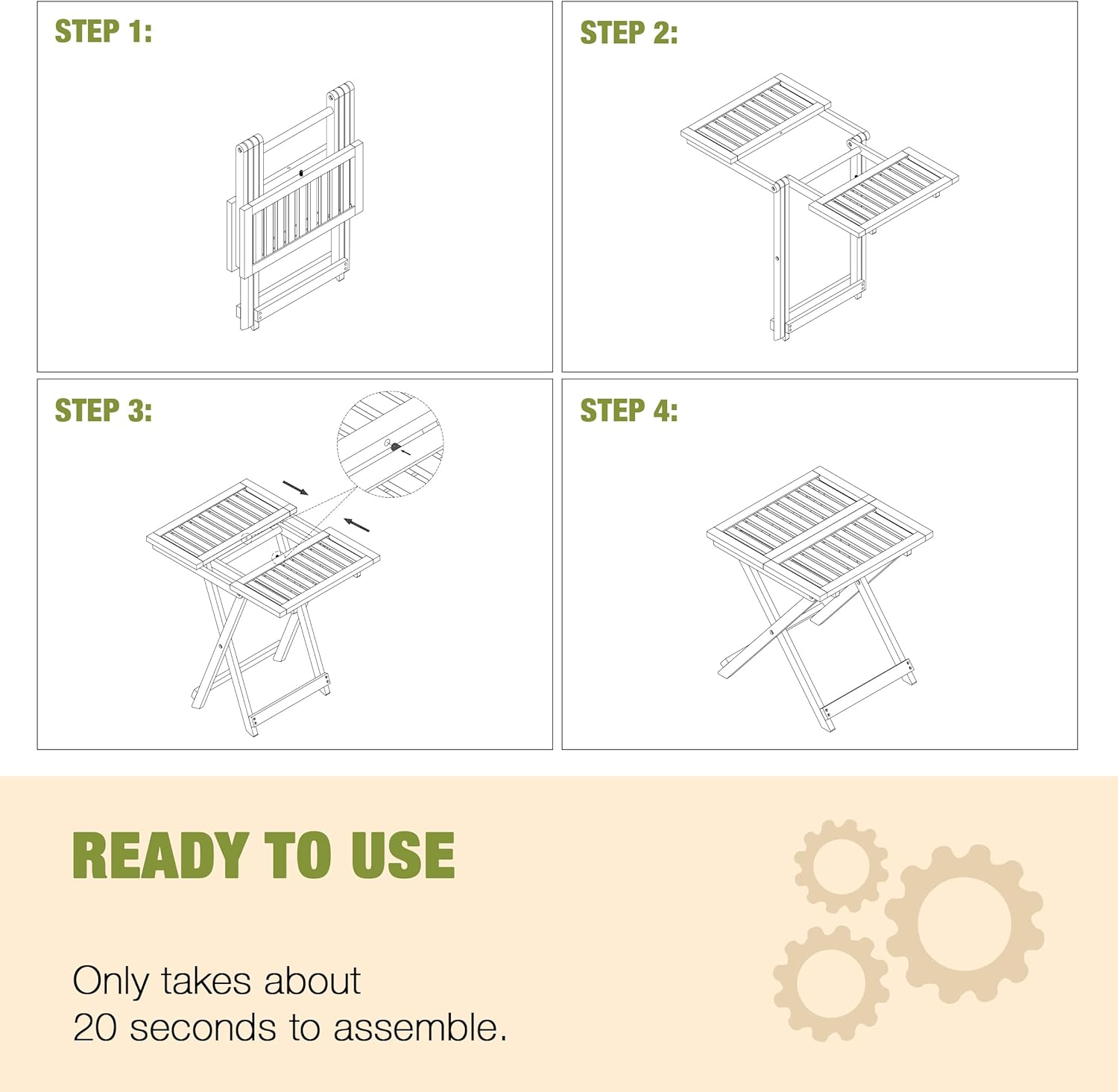 STEP 1:

STEP 2:

STEP 3:

STEP 4:

READY TO USE

Only takes about 20 seconds to assemble.