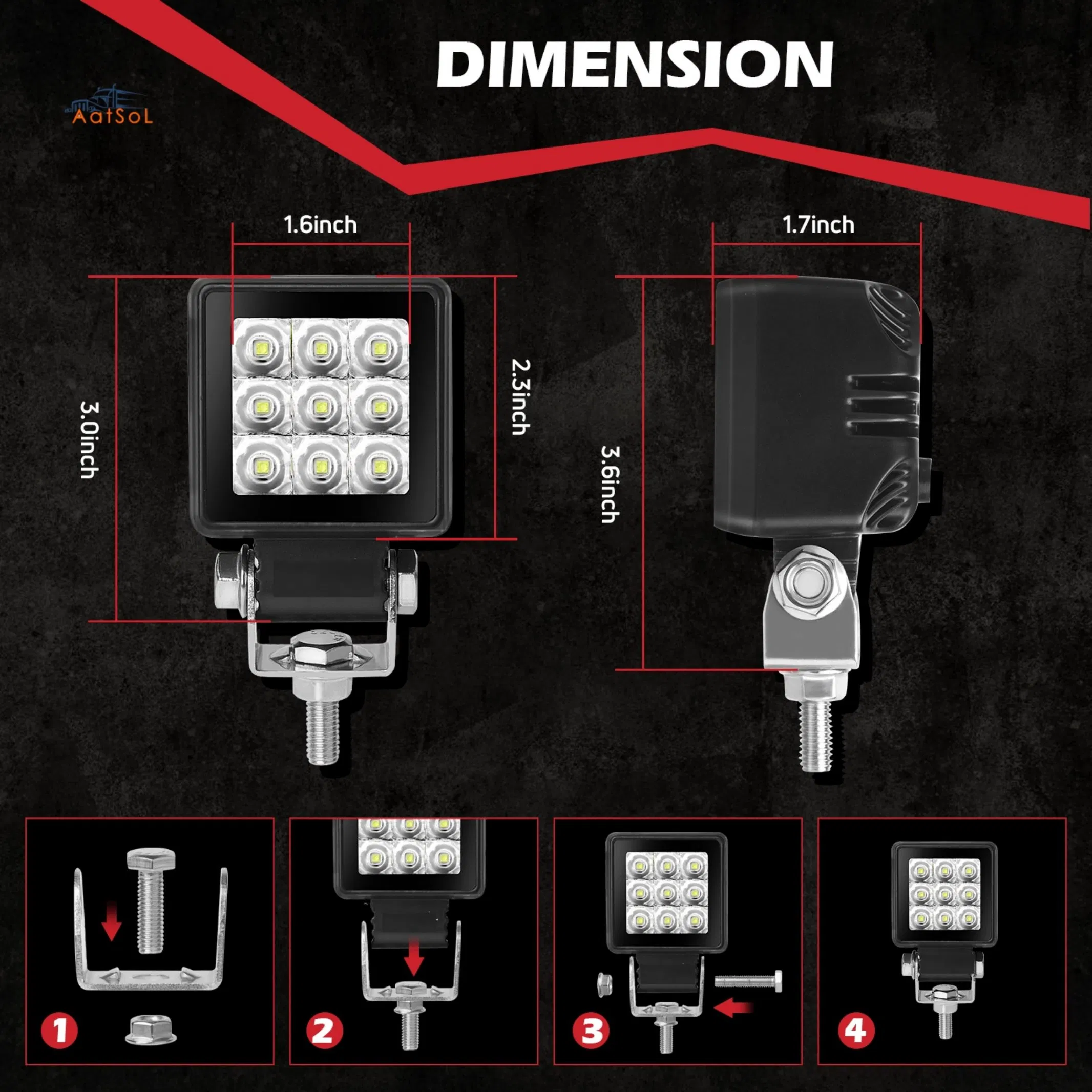 DIMENSION

AatSoL

1.6inch

3.0inch

2.3inch

1.7inch

3.6inch

1

2

3

4