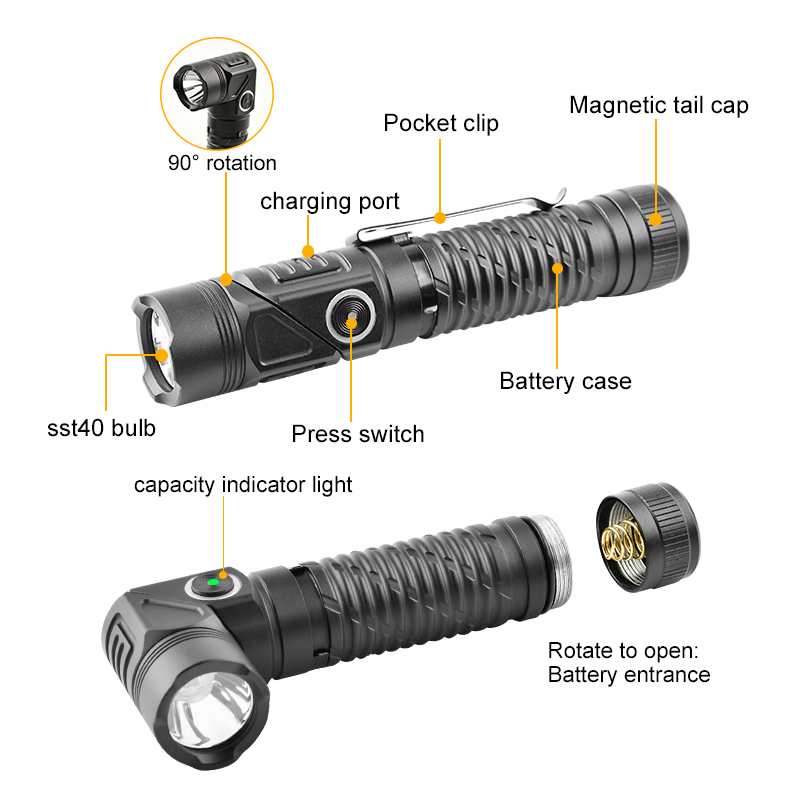 90° rotation

Pocket clip

Magnetic tail cap

charging port

Battery case

sst40 bulb

Press switch

capacity indicator light

Rotate to open:
Battery entrance