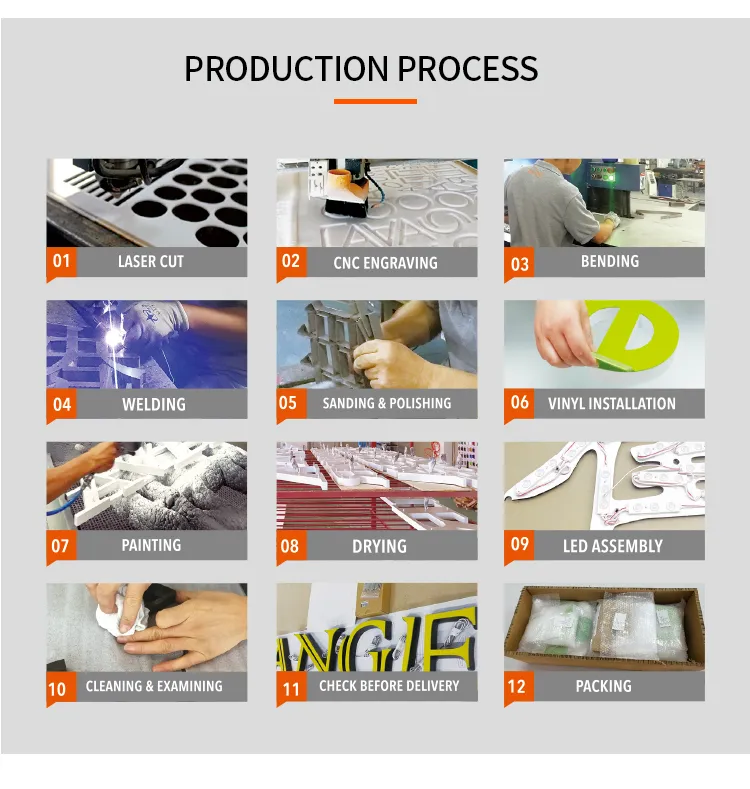 PRODUCTION PROCESS

01 LASER CUT

02 CNC ENGRAVING

03 BENDING

04 WELDING

05 SANDING & POLISHING

06 VINYL INSTALLATION

07 PAINTING

08 DRYING

09 LED ASSEMBLY

10 CLEANING & EXAMINING

11 CHECK BEFORE DELIVERY

12 PACKING