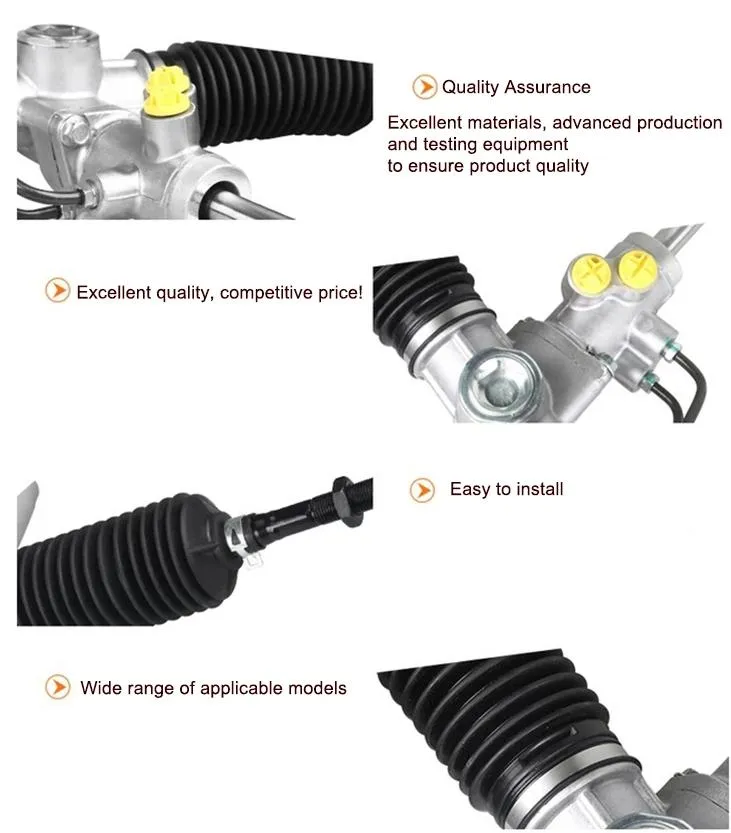 Quality Assurance

Excellent materials, advanced production and testing equipment to ensure product quality

Excellent quality, competitive price!

Easy to install

Wide range of applicable models