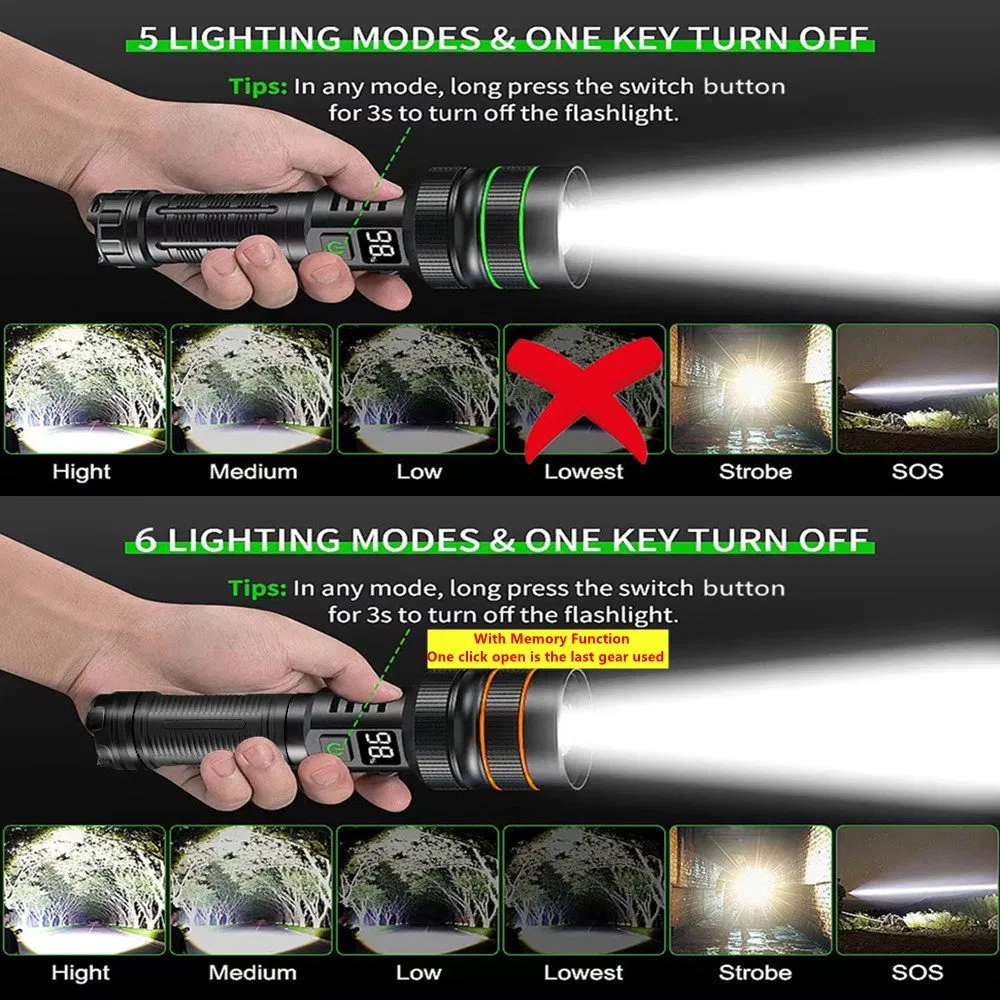 5 LIGHTING MODES & ONE KEY TURN OFF

Tips: In any mode, long press the switch button for 3s to turn off the flashlight.

88

Hight Medium Low Lowest Strobe SOS

6 LIGHTING MODES & ONE KEY TURN OFF

Tips: In any mode, long press the switch button for 3s to turn off the flashlight.

With Memory Function
One click open is the last gear used

88

Hight Medium Low Lowest Strobe SOS