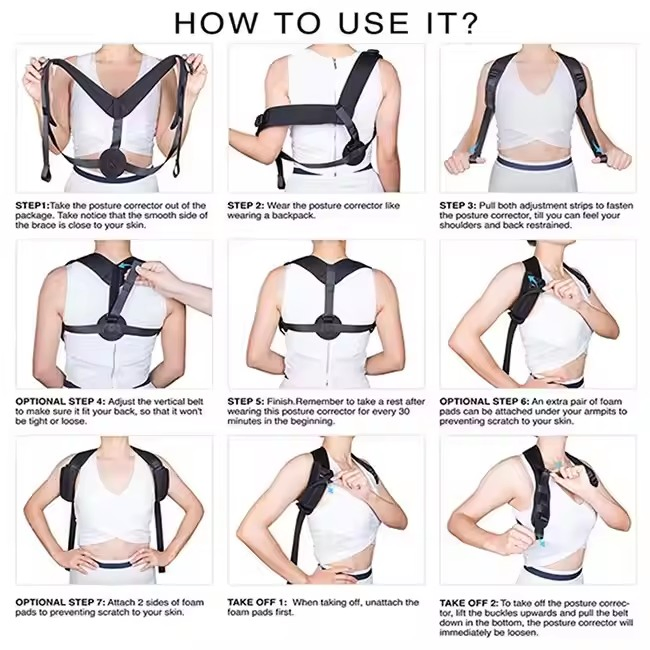 HOW TO USE IT?

STEP1:Take the posture corrector out of the package. Take notice that the smooth side of the brace is close to your skin.

STEP 2: Wear the posture corrector like wearing a backpack.

STEP 3: Pull both adjustment strips to fasten the posture corrector, till you can feel your shoulders and back restrained.

OPTIONAL STEP 4: Adjust the vertical belt to make sure it fit your back, so that it won't be tight or loose.

STEP 5: Finish.Remember to take a rest after wearing this posture corrector for every 30 minutes in the beginning.

OPTIONAL STEP 6: An extra pair of foam pads can be attached under your armpits to preventing scratch to your skin.

OPTIONAL STEP 7: Attach 2 sides of foam pads to preventing scratch to your skin.

TAKE OFF 1: When taking off, unattach the foam pads first.

TAKE OFF 2: To take off the posture corrector, lift the buckles upwards and pull the belt down in the bottom, the posture corrector will immediately be loosen.