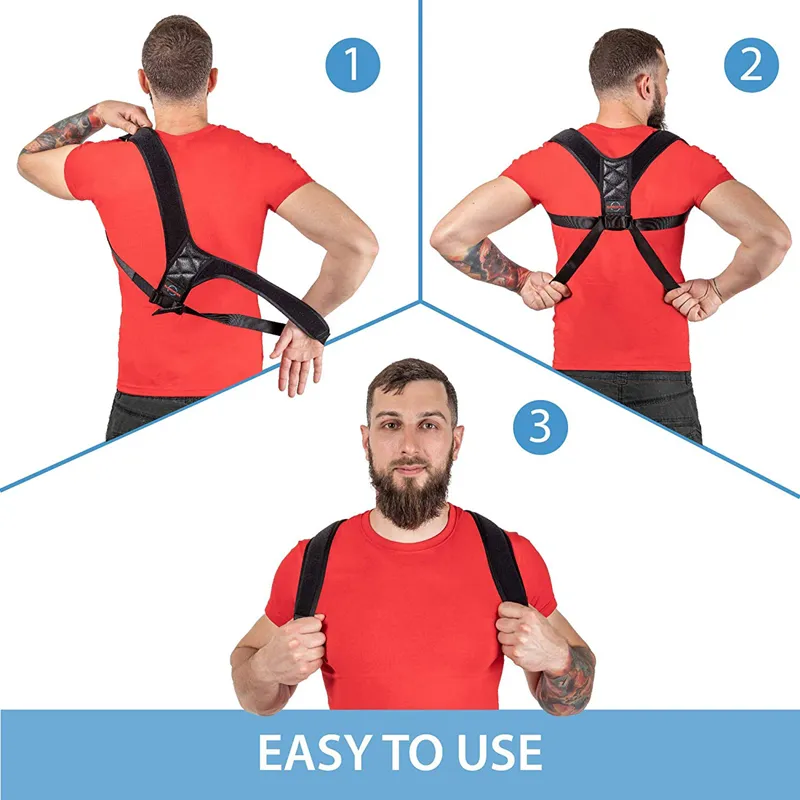 1

2

3

EASY TO USE