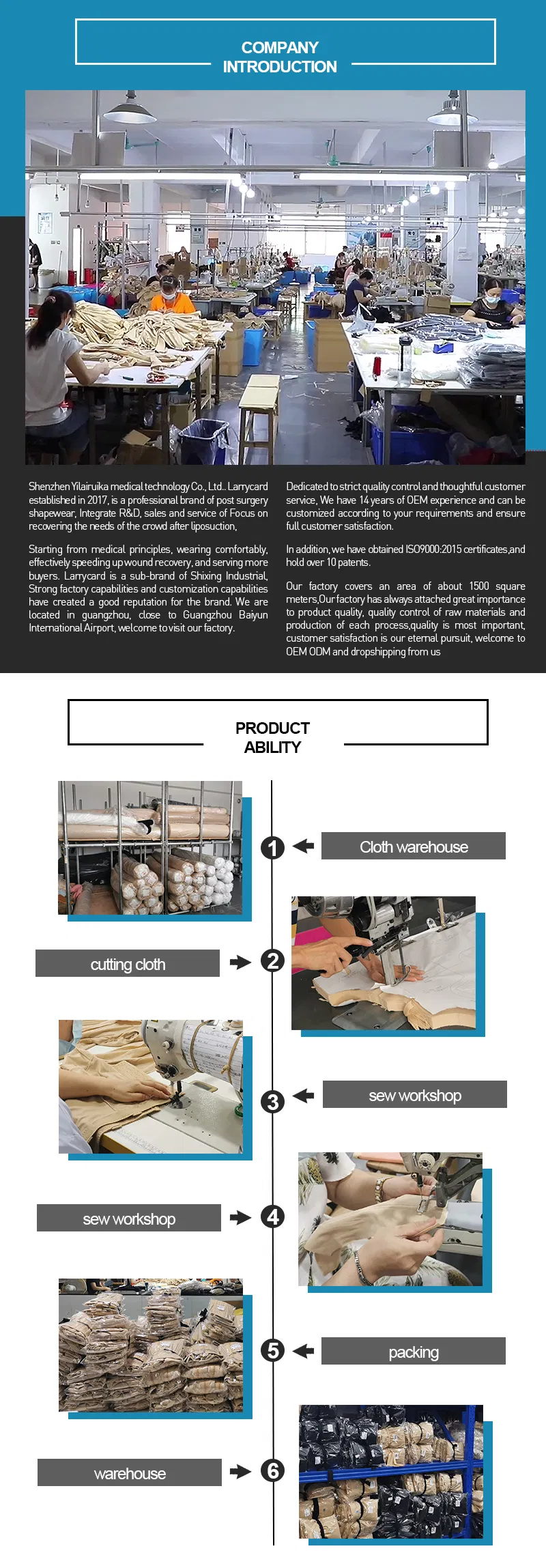 COMPANY INTRODUCTION

Shenzhen Yilairuika medical technology Co., Ltd.. Larrycard established in 2017, is a professional brand of post surgery shapewear, Integrate R&D, sales and service of Focus on recovering the needs of the crowd after liposuction,

Starting from medical principles, wearing comfortably, effectively speeding up wound recovery, and serving more buyers. Larrycard is a sub-brand of Shixing Industrial, Strong factory capabilities and customization capabilities have created a good reputation for the brand. We are located in guangzhou, close to Guangzhou Baiyun International Airport, welcome to visit our factory.

Dedicated to strict quality control and thoughtful customer service, We have 14 years of OEM experience and can be customized according to your requirements and ensure full customer satisfaction.

In addition, we have obtained ISO9000:2015 certificates,and hold over 10 patents.

Our factory covers an area of about 1500 square meters,Our factory has always attached great importance to product quality, quality control of raw materials and production of each process,quality is most important, customer satisfaction is our eternal pursuit, welcome to OEM ODM and dropshipping from us

PRODUCT ABILITY

1 Cloth warehouse

cutting cloth 2

3 sew workshop

sew workshop 4

5 packing

warehouse 6