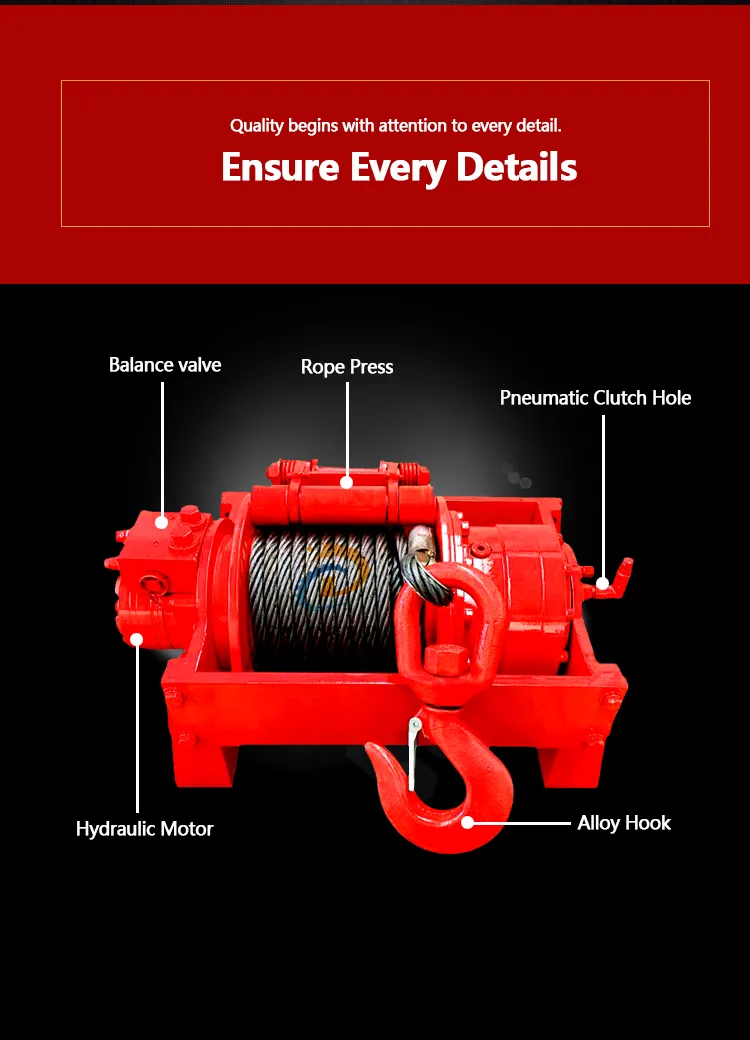 Quality begins with attention to every detail.
Ensure Every Details

Balance valve
Rope Press
Pneumatic Clutch Hole
Hydraulic Motor
Alloy Hook