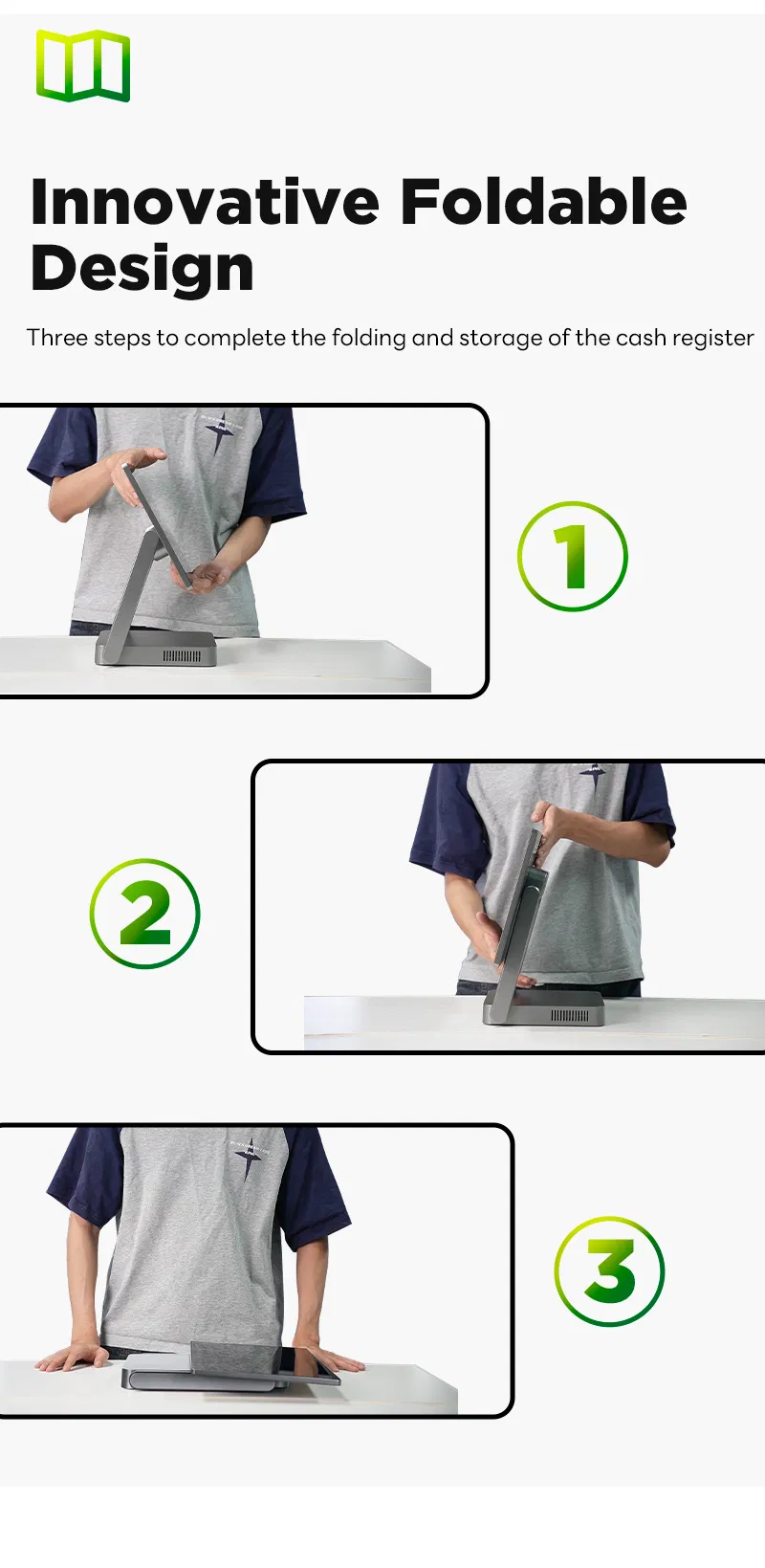 Innovative Foldable Design

Three steps to complete the folding and storage of the cash register

1

2

3