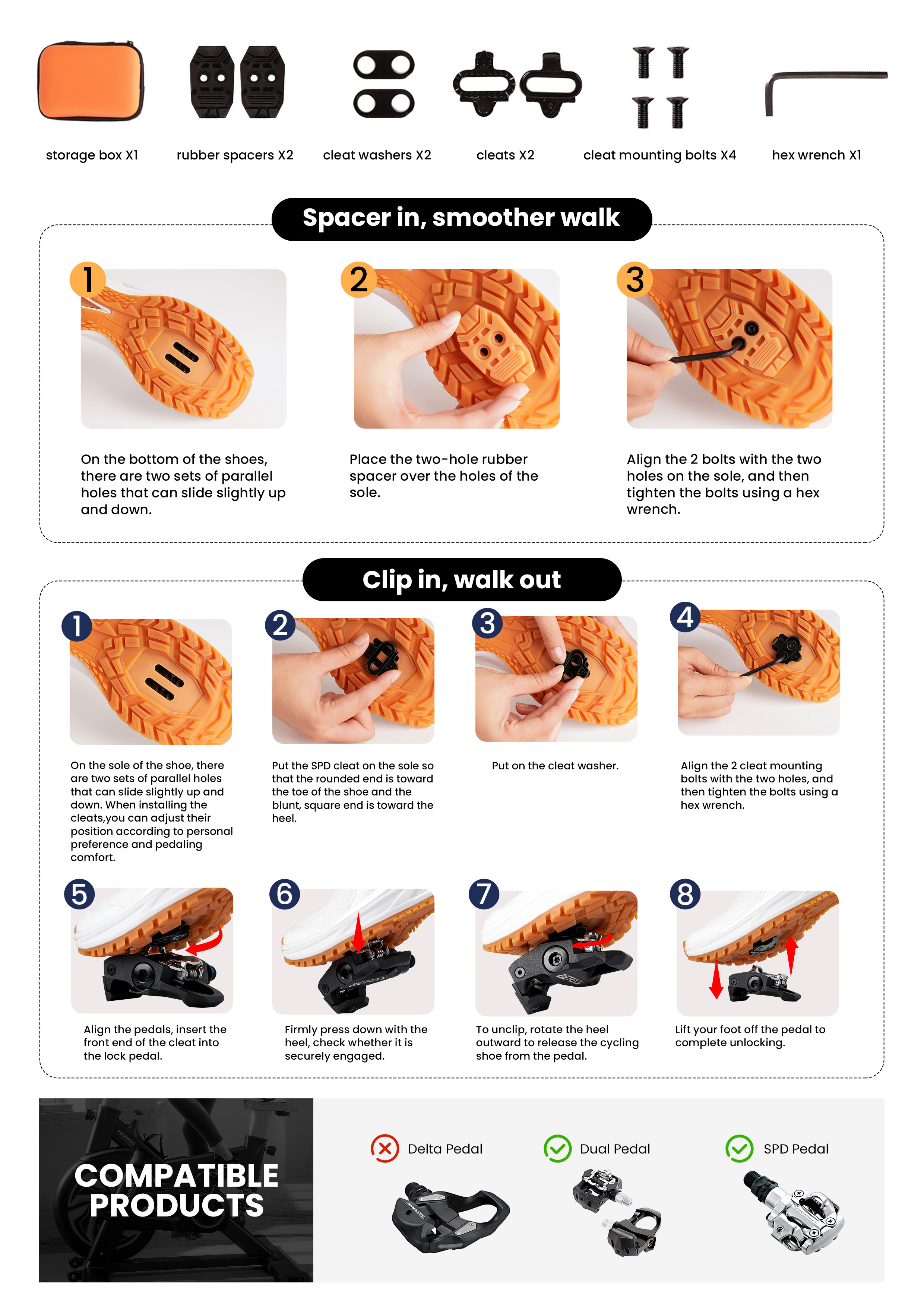 storage box X1

rubber spacers X2

cleat washers X2

cleats X2

cleat mounting bolts X4

hex wrench X1

Spacer in, smoother walk

1

On the bottom of the shoes, there are two sets of parallel holes that can slide slightly up and down.

2

Place the two-hole rubber spacer over the holes of the sole.

3

Align the 2 bolts with the two holes on the sole, and then tighten the bolts using a hex wrench.

Clip in, walk out

1

On the sole of the shoe, there are two sets of parallel holes that can slide slightly up and down. When installing the cleats,you can adjust their position according to personal preference and pedaling comfort.

2

Put the SPD cleat on the sole so that the rounded end is toward the toe of the shoe and the blunt, square end is toward the heel.

3

Put on the cleat washer.

4

Align the 2 cleat mounting bolts with the two holes, and then tighten the bolts using a hex wrench.

5

Align the pedals, insert the front end of the cleat into the lock pedal.

6

Firmly press down with the heel, check whether it is securely engaged.

7

To unclip, rotate the heel outward to release the cycling shoe from the pedal.

8

Lift your foot off the pedal to complete unlocking.

COMPATIBLE PRODUCTS

Delta Pedal

Dual Pedal

SPD Pedal