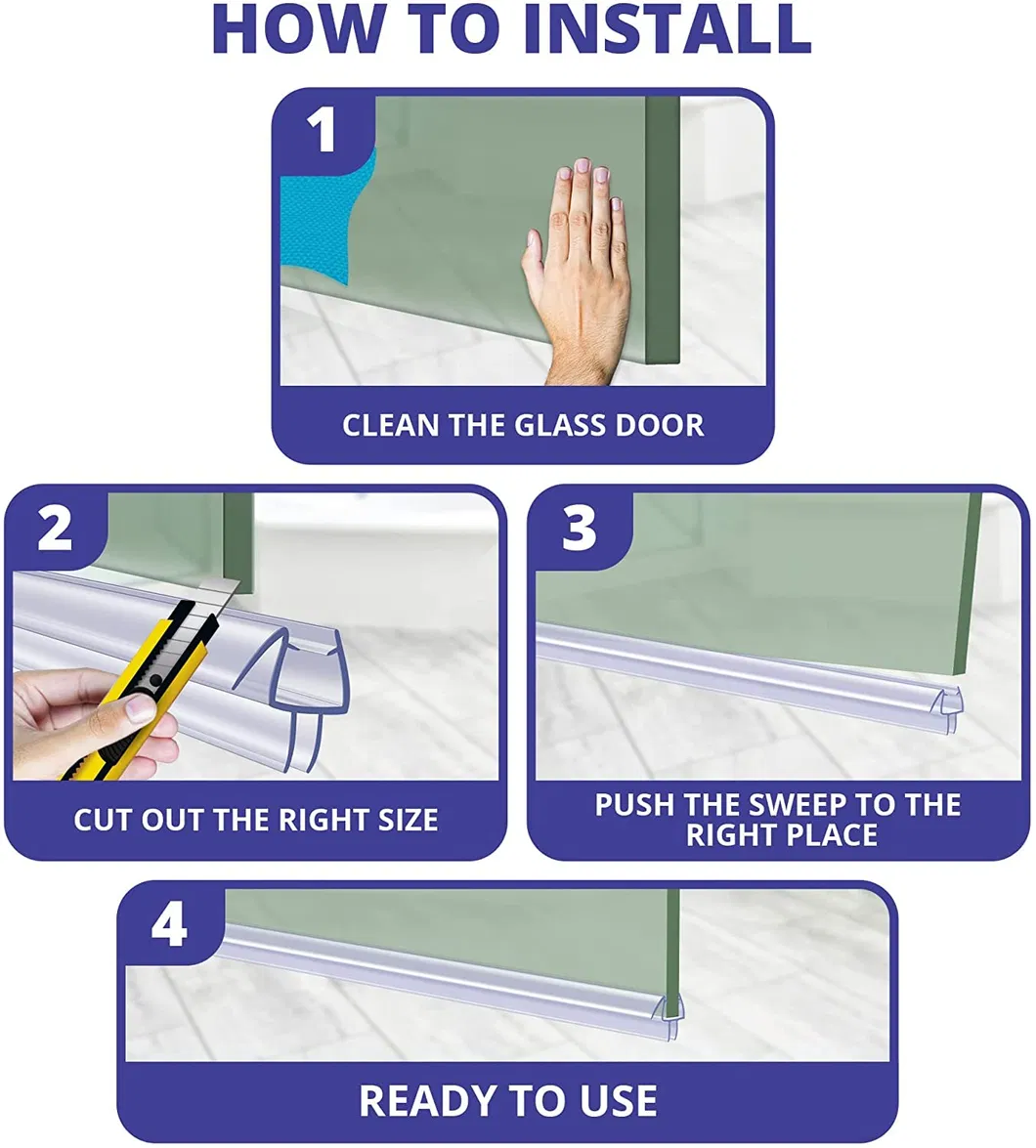 HOW TO INSTALL

1

CLEAN THE GLASS DOOR

2

CUT OUT THE RIGHT SIZE

3

PUSH THE SWEEP TO THE RIGHT PLACE

4

READY TO USE