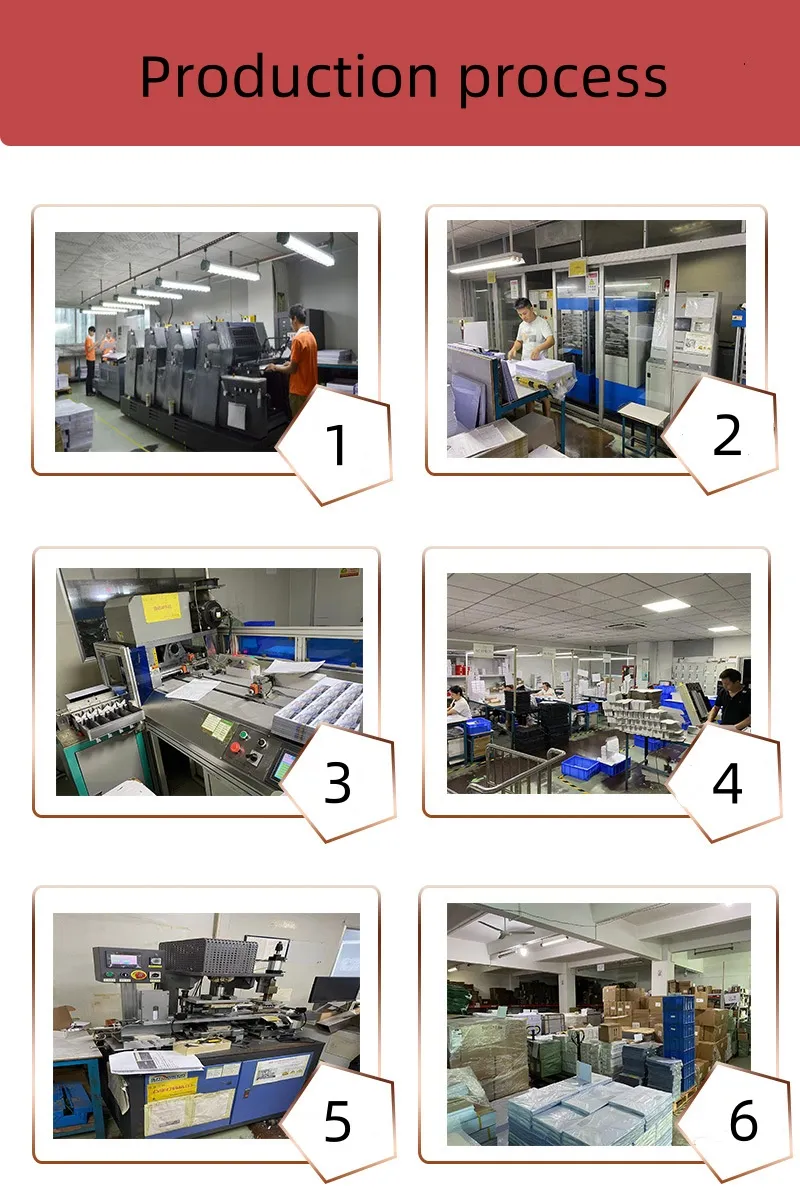 Production process

1

2

3

4

5

6