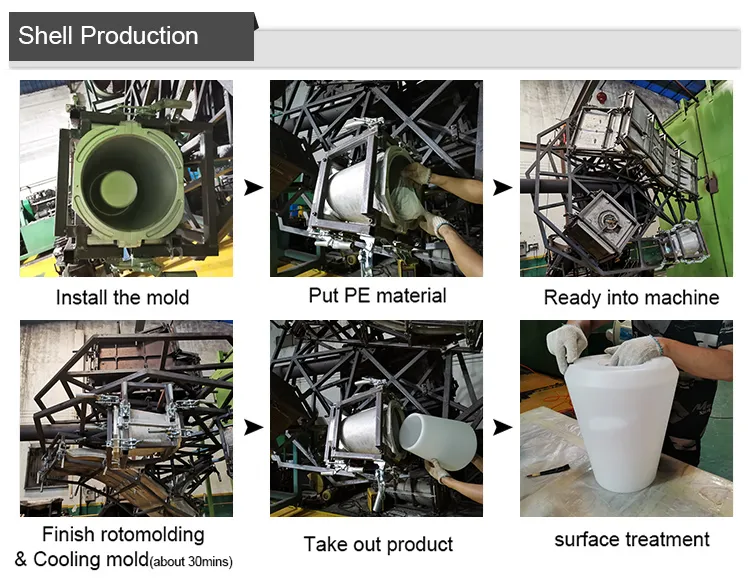 Shell Production

Install the mold

Put PE material

Ready into machine

Finish rotomolding & Cooling mold(about 30mins)

Take out product

surface treatment