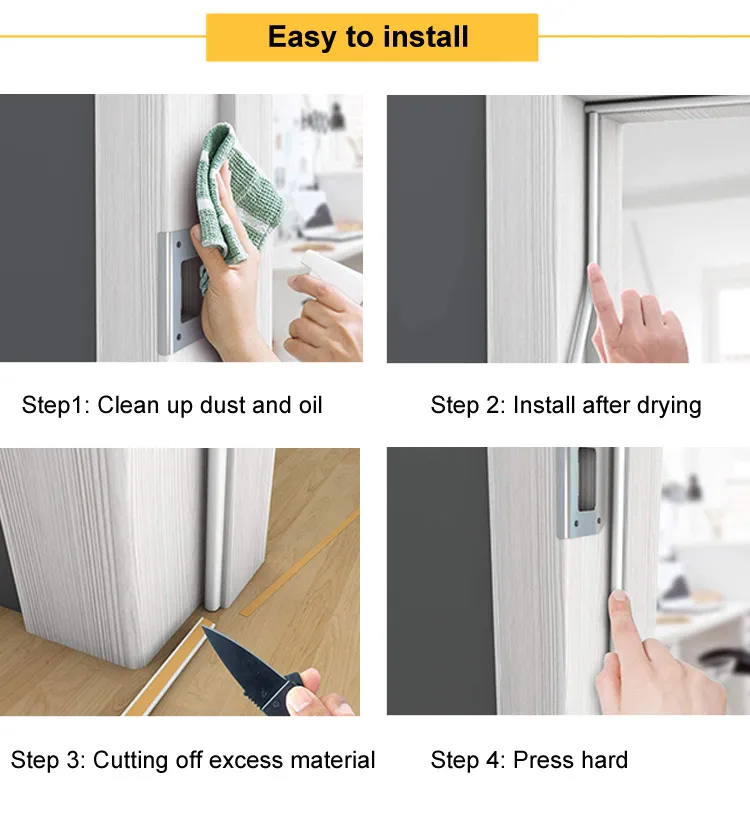 Easy to install

Step1: Clean up dust and oil

Step 2: Install after drying

Step 3: Cutting off excess material

Step 4: Press hard