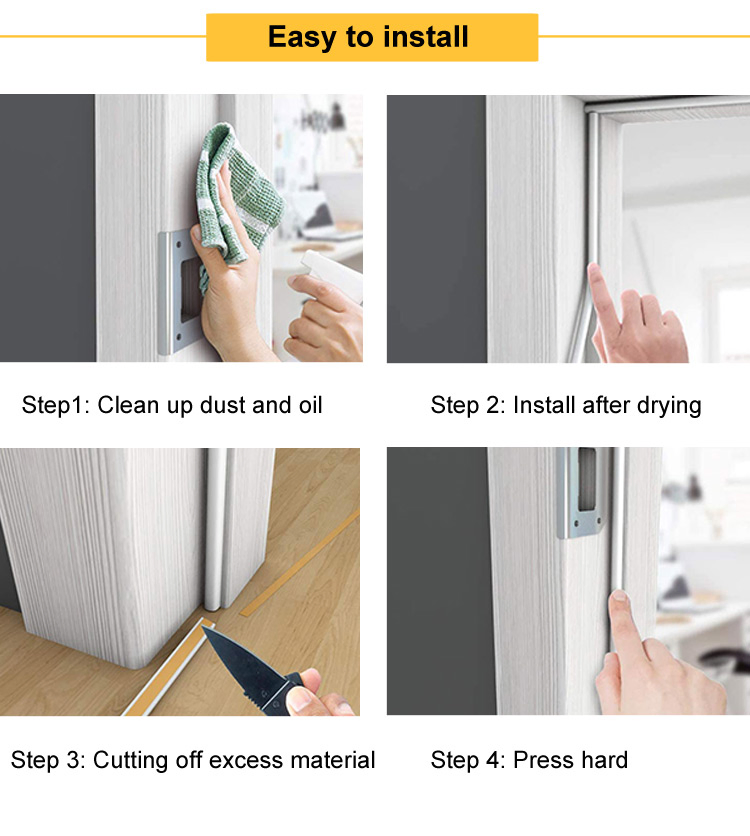 Easy to install

Step1: Clean up dust and oil

Step 2: Install after drying

Step 3: Cutting off excess material

Step 4: Press hard