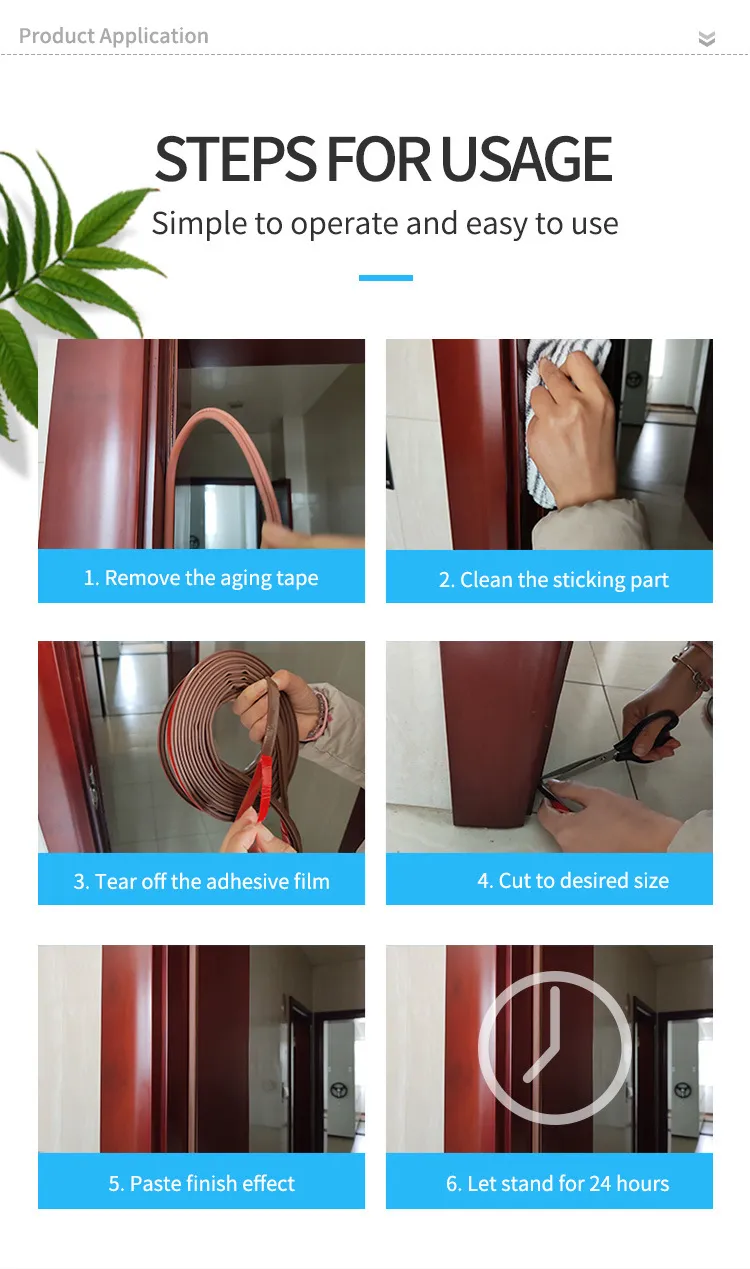 Product Application

STEPS FOR USAGE

Simple to operate and easy to use

1. Remove the aging tape

2. Clean the sticking part

3. Tear off the adhesive film

4. Cut to desired size

5. Paste finish effect

6. Let stand for 24 hours