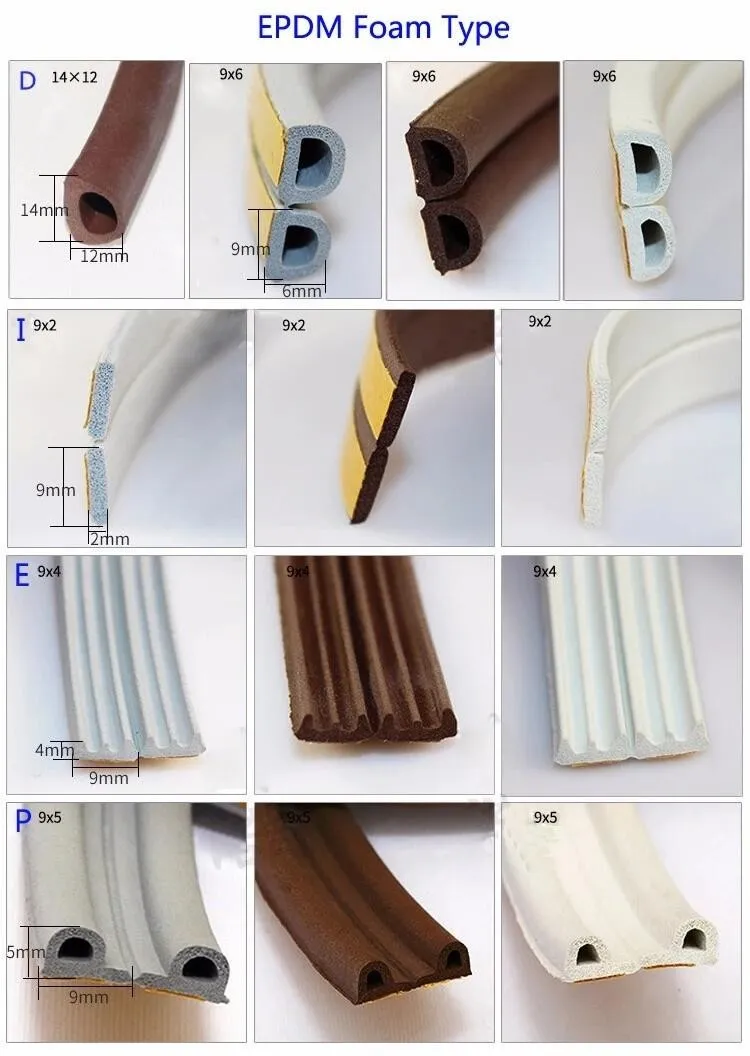 EPDM Foam Type

D 14×12
14mm
12mm

9x6
9mm
6mm

9x6

9x6

I 9x2
9mm
2mm

9x2

9x2

E 9x4
4mm
9mm

9x4

9x4

P 9x5
5mm
9mm

9x5

9x5