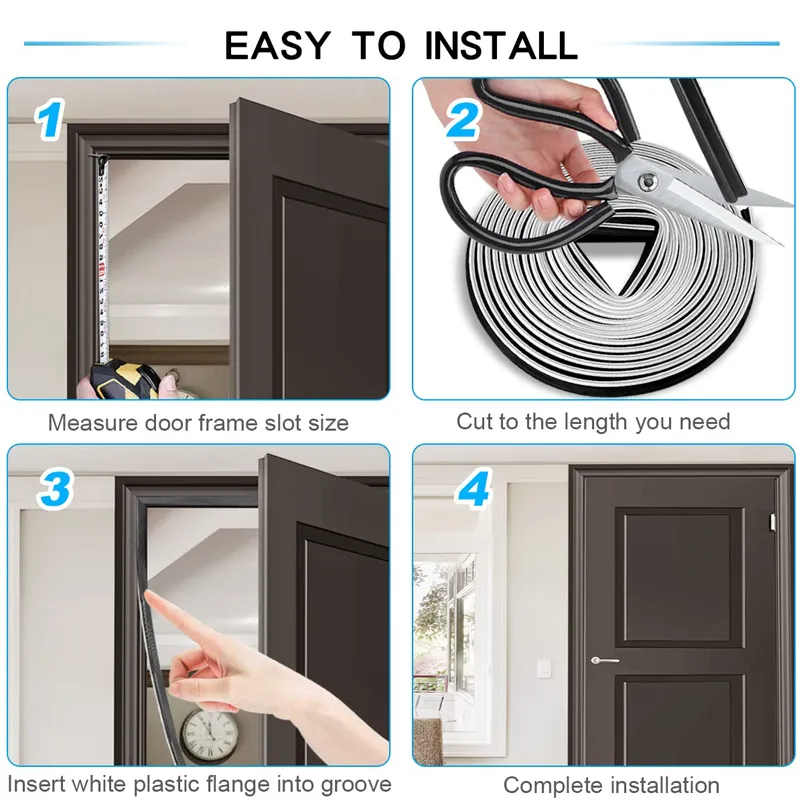 EASY TO INSTALL

1

Measure door frame slot size

2

Cut to the length you need

3

Insert white plastic flange into groove

4

Complete installation