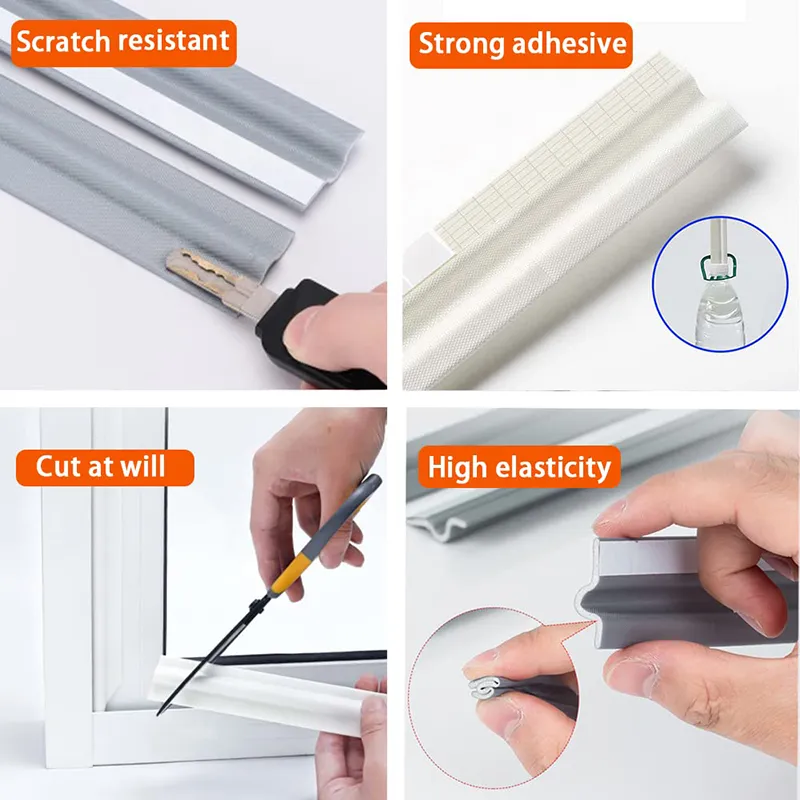 Scratch resistant

Strong adhesive

Cut at will

High elasticity