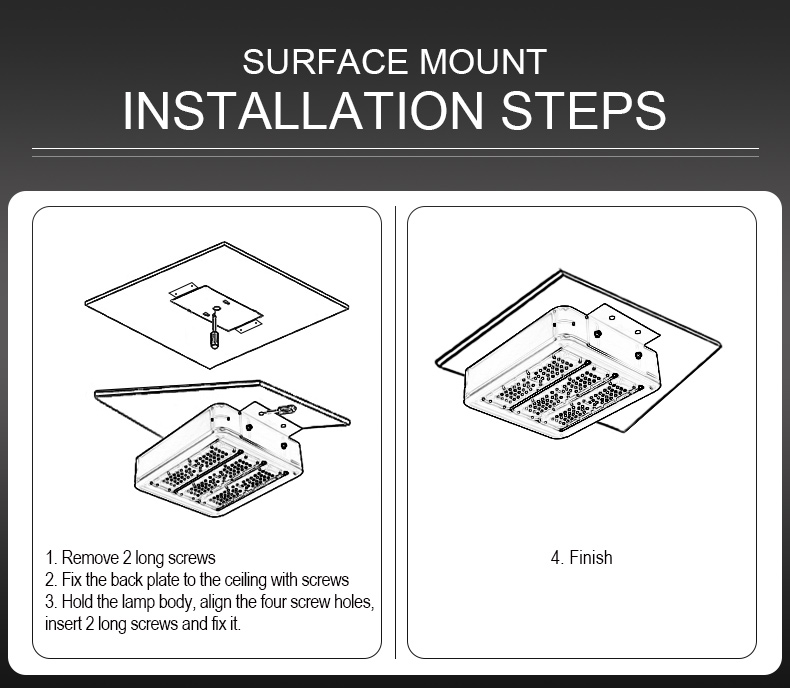 SURFACE MOUNT
INSTALLATION STEPS

1. Remove 2 long screws
2. Fix the back plate to the ceiling with screws
3. Hold the lamp body, align the four screw holes, insert 2 long screws and fix it.

4. Finish