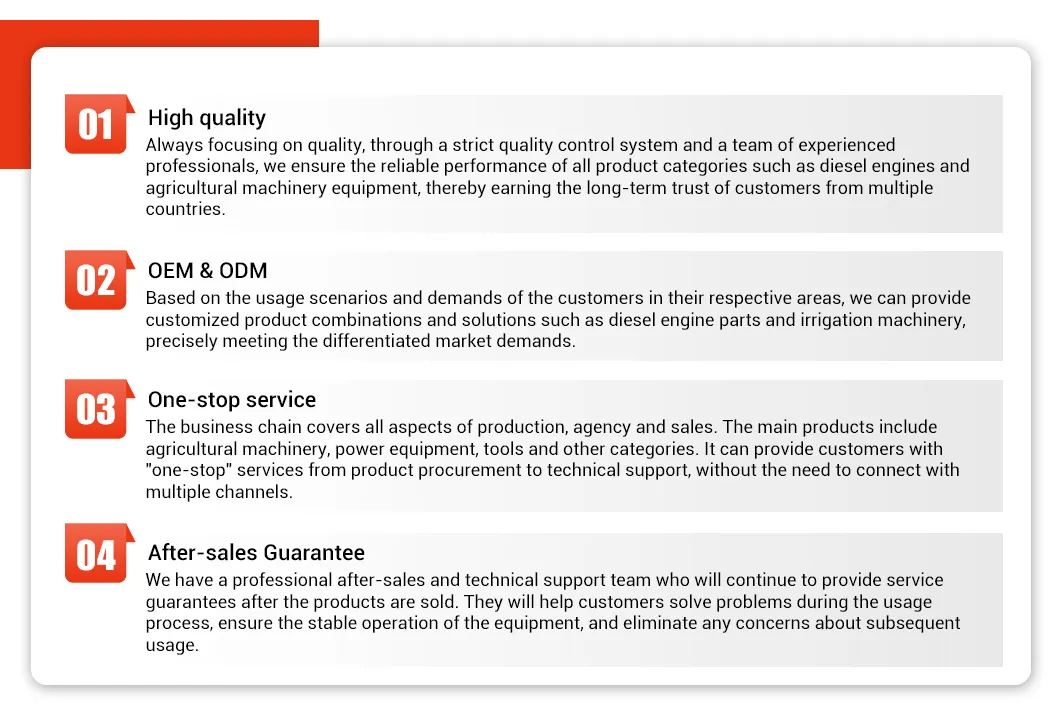 01

High quality

Always focusing on quality, through a strict quality control system and a team of experienced professionals, we ensure the reliable performance of all product categories such as diesel engines and agricultural machinery equipment, thereby earning the long-term trust of customers from multiple countries.

02

OEM & ODM

Based on the usage scenarios and demands of the customers in their respective areas, we can provide customized product combinations and solutions such as diesel engine parts and irrigation machinery, precisely meeting the differentiated market demands.

03

One-stop service

The business chain covers all aspects of production, agency and sales. The main products include agricultural machinery, power equipment, tools and other categories. It can provide customers with "one-stop" services from product procurement to technical support, without the need to connect with multiple channels.

04

After-sales Guarantee

We have a professional after-sales and technical support team who will continue to provide service guarantees after the products are sold. They will help customers solve problems during the usage process, ensure the stable operation of the equipment, and eliminate any concerns about subsequent usage.