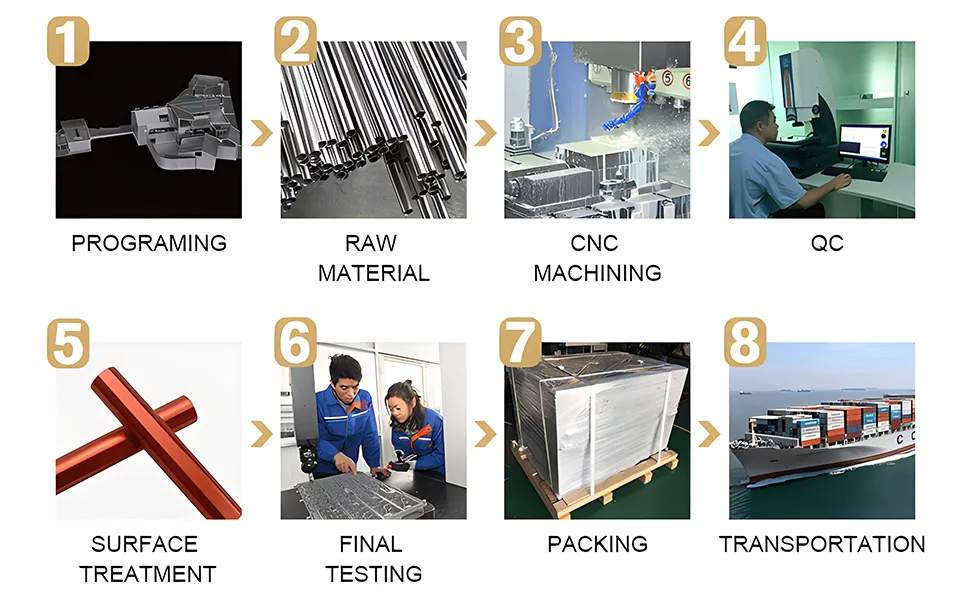 1
PROGRAMING

2
RAW MATERIAL

3
CNC MACHINING

4
QC

5
SURFACE TREATMENT

6
FINAL TESTING

7
PACKING

8
TRANSPORTATION