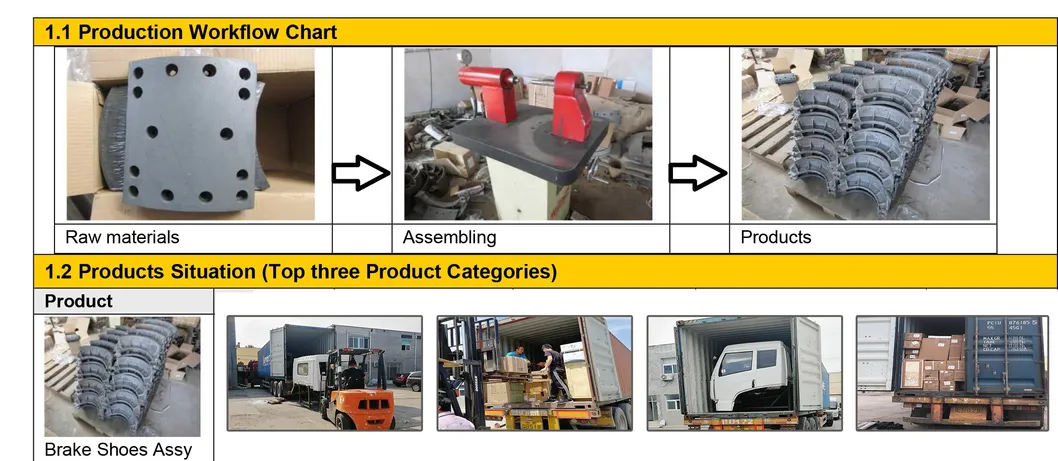 1.1 Production Workflow Chart

Raw materials

Assembling

Products

1.2 Products Situation (Top three Product Categories)

Product

Brake Shoes Assy