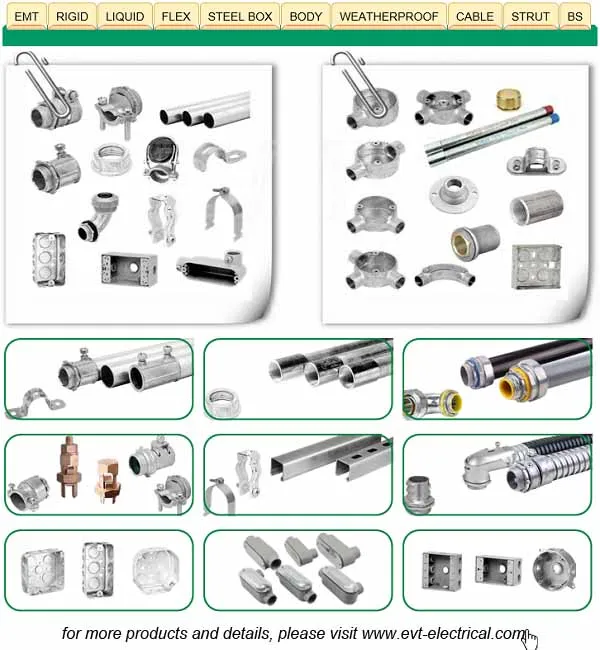 EMT RIGID LIQUID FLEX STEEL BOX BODY WEATHERPROOF CABLE STRUT BS

for more products and details, please visit www.evt-electrical.com