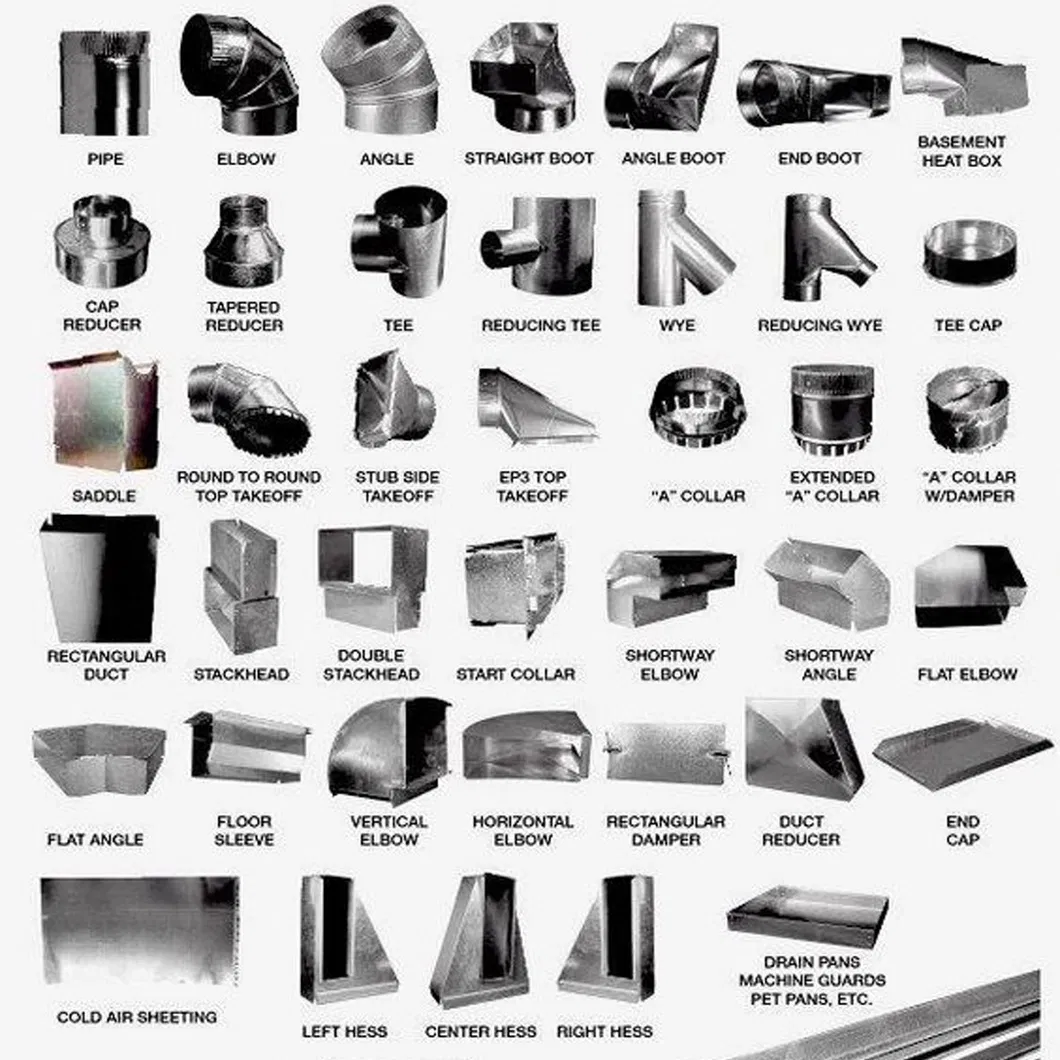 PIPE
ELBOW
ANGLE
STRAIGHT BOOT
ANGLE BOOT
END BOOT
BASEMENT HEAT BOX

CAP REDUCER
TAPERED REDUCER
TEE
REDUCING TEE
WYE
REDUCING WYE
TEE CAP

SADDLE
ROUND TO ROUND TOP TAKEOFF
STUB SIDE TAKEOFF
EP3 TOP TAKEOFF
"A" COLLAR
EXTENDED "A" COLLAR
"A" COLLAR W/DAMPER

RECTANGULAR DUCT
STACKHEAD
DOUBLE STACKHEAD
START COLLAR
SHORTWAY ELBOW
SHORTWAY ANGLE
FLAT ELBOW

FLAT ANGLE
FLOOR SLEEVE
VERTICAL ELBOW
HORIZONTAL ELBOW
RECTANGULAR DAMPER
DUCT REDUCER
END CAP

COLD AIR SHEETING
LEFT HESS
CENTER HESS
RIGHT HESS
DRAIN PANS MACHINE GUARDS PET PANS, ETC.