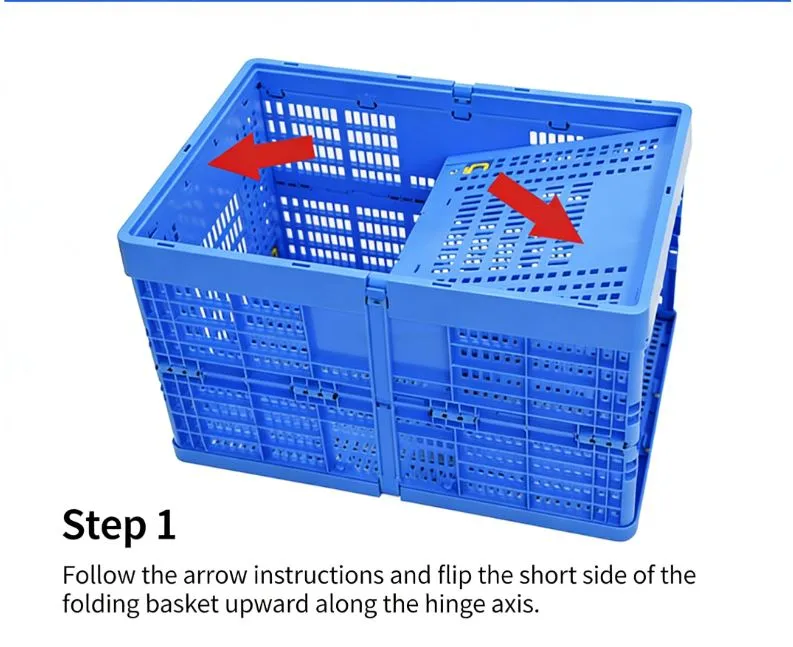 Step 1

Follow the arrow instructions and flip the short side of the folding basket upward along the hinge axis.