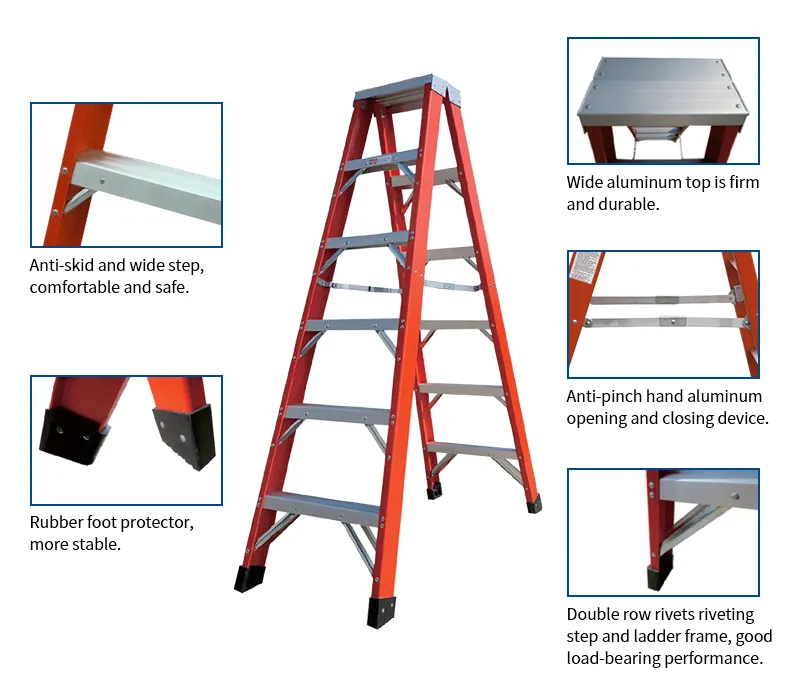 Anti-skid and wide step, comfortable and safe.

Rubber foot protector, more stable.

Wide aluminum top is firm and durable.

Anti-pinch hand aluminum opening and closing device.

Double row rivets riveting step and ladder frame, good load-bearing performance.