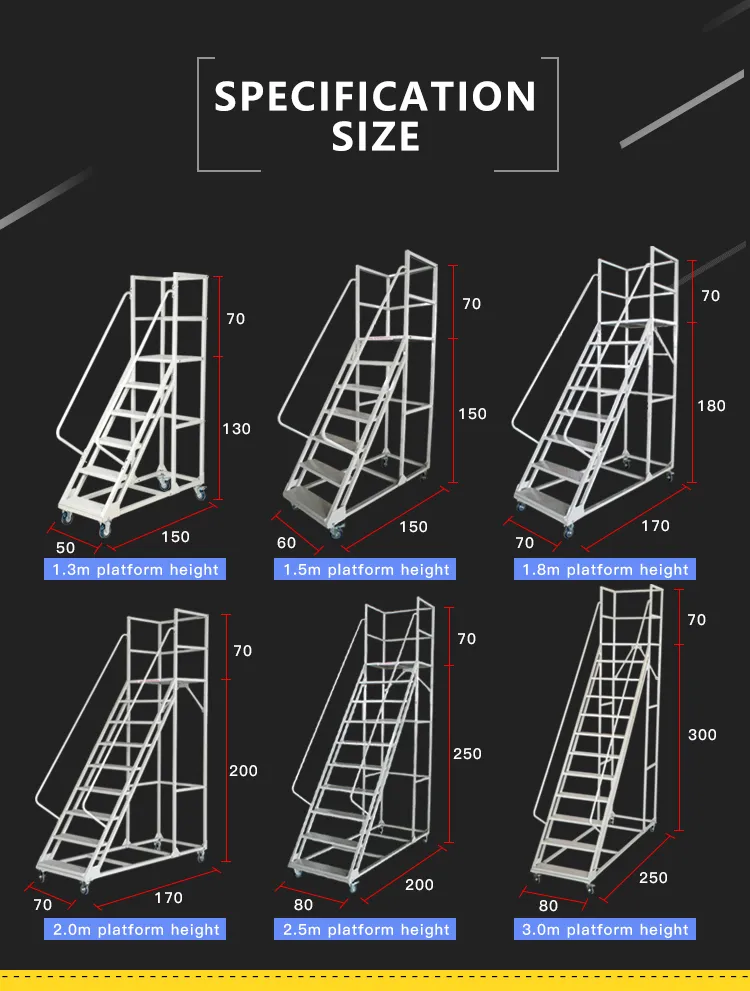 SPECIFICATION
SIZE

70
130
50
150
1.3m platform height

70
150
60
150
1.5m platform height

70
180
70
170
1.8m platform height

70
200
70
170
2.0m platform height

70
250
80
200
2.5m platform height

70
300
80
250
3.0m platform height