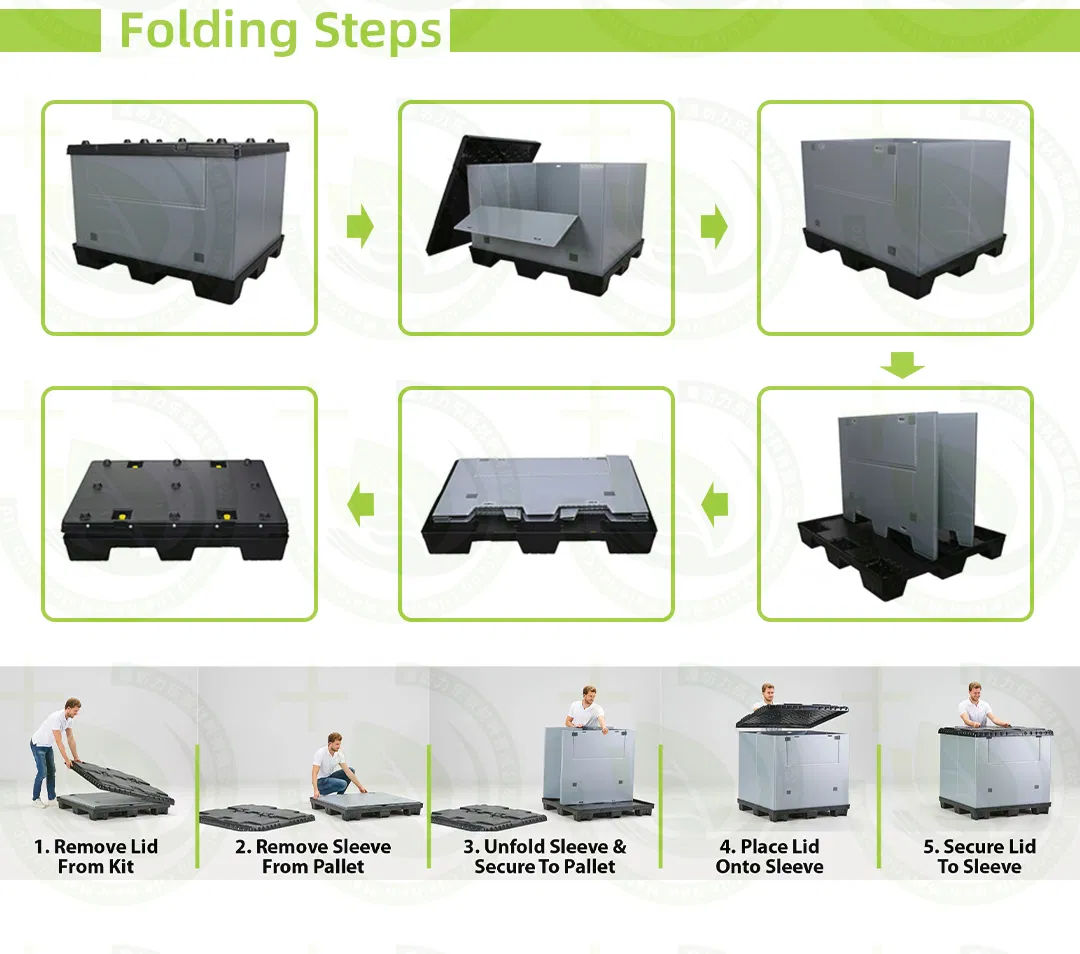 Folding Steps

1. Remove Lid From Kit

2. Remove Sleeve From Pallet

3. Unfold Sleeve & Secure To Pallet

4. Place Lid Onto Sleeve

5. Secure Lid To Sleeve