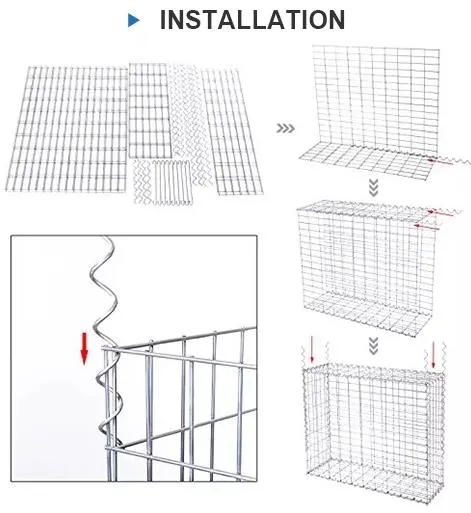 INSTALLATION