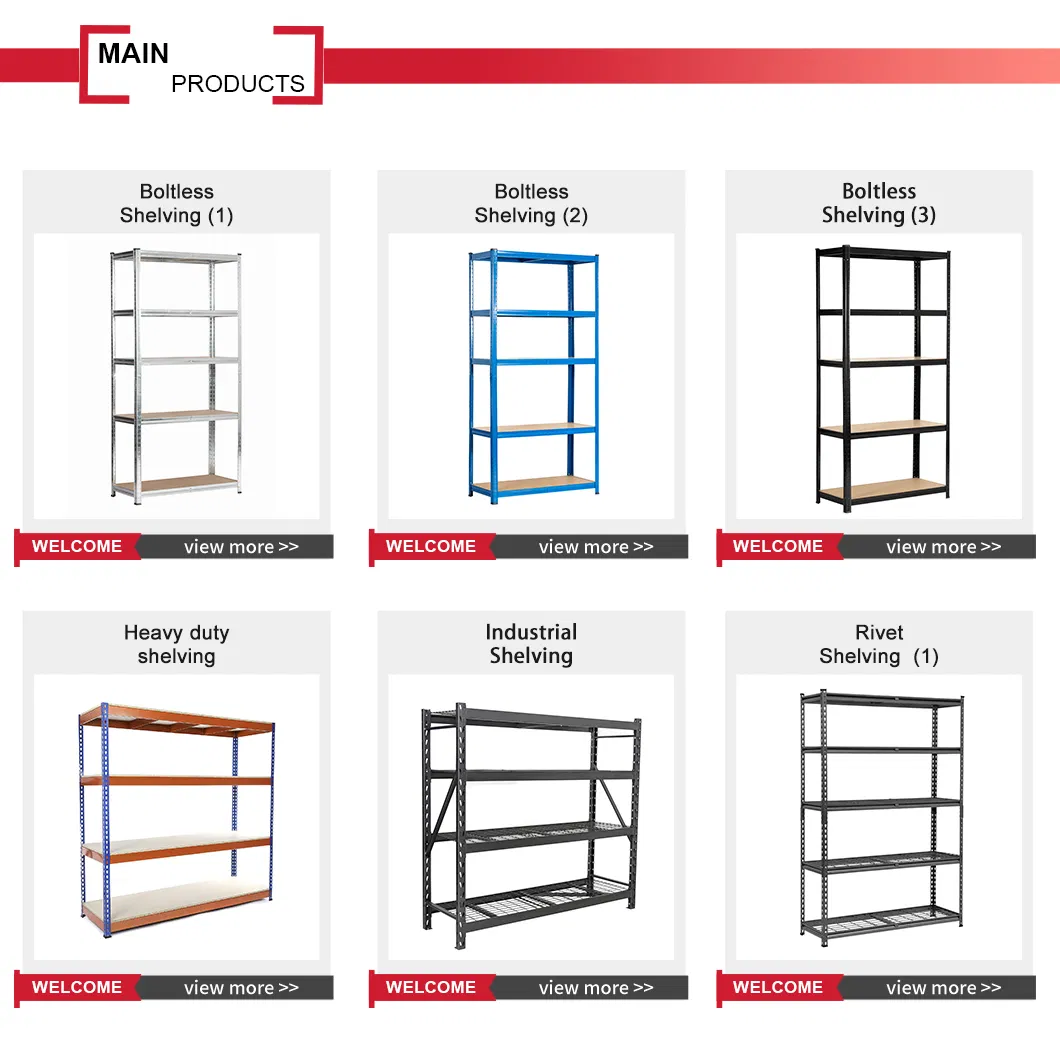 MAIN
PRODUCTS

Boltless Shelving (1)

WELCOME view more >>

Boltless Shelving (2)

WELCOME view more >>

Boltless Shelving (3)

WELCOME view more >>

Heavy duty shelving

WELCOME view more >>

Industrial Shelving

WELCOME view more >>

Rivet Shelving (1)

WELCOME view more >>